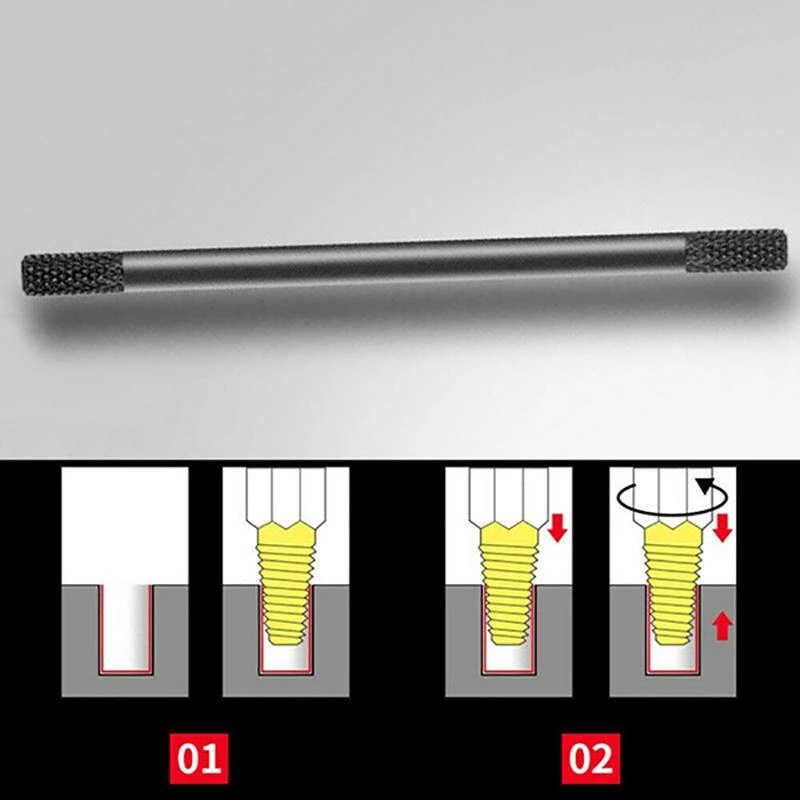 01

02