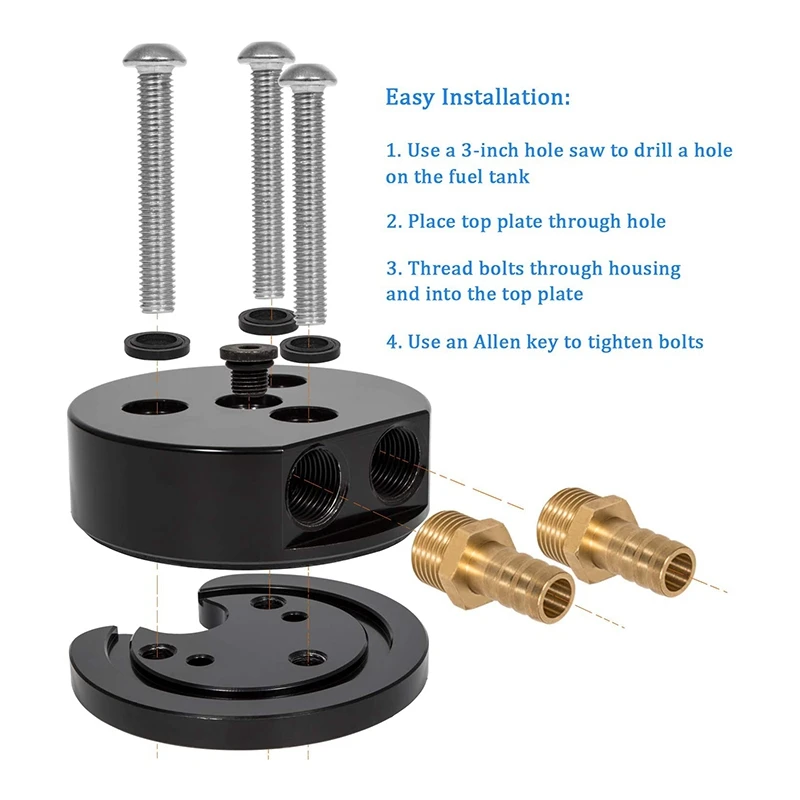 Easy Installation:

1. Use a 3-inch hole saw to drill a hole on the fuel tank

2. Place top plate through hole

3. Thread bolts through housing and into the top plate

4. Use an Allen key to tighten bolts