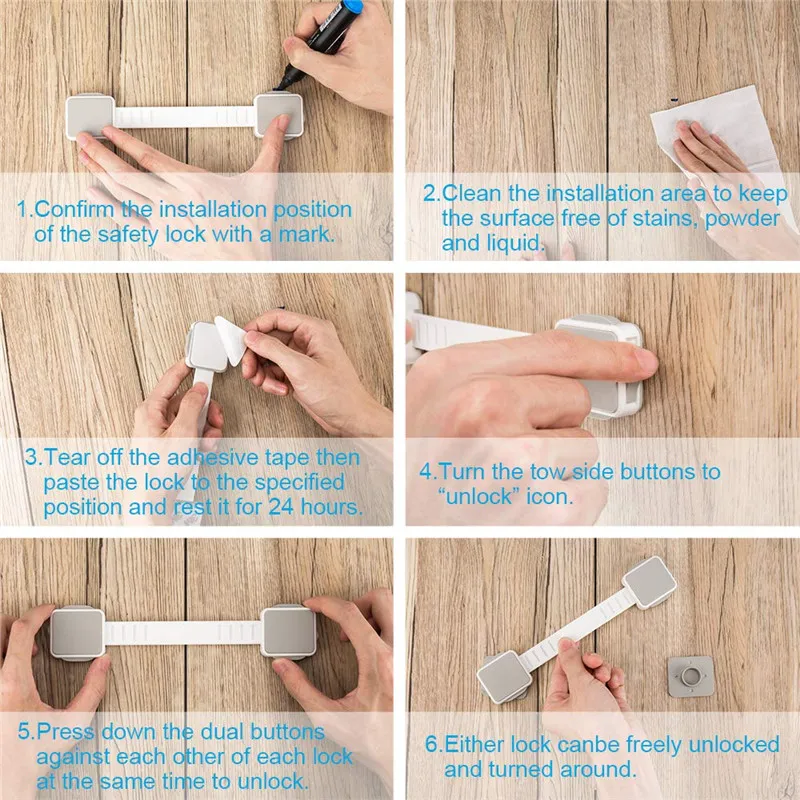 1.Confirm the installation position of the safety lock with a mark.

2.Clean the installation area to keep the surface free of stains, powder and liquid.

3.Tear off the adhesive tape then paste the lock to the specified position and rest it for 24 hours.

4.Turn the tow side buttons to “unlock” icon.

5.Press down the dual buttons against each other of each lock at the same time to unlock.

6.Either lock canbe freely unlocked and turned around.