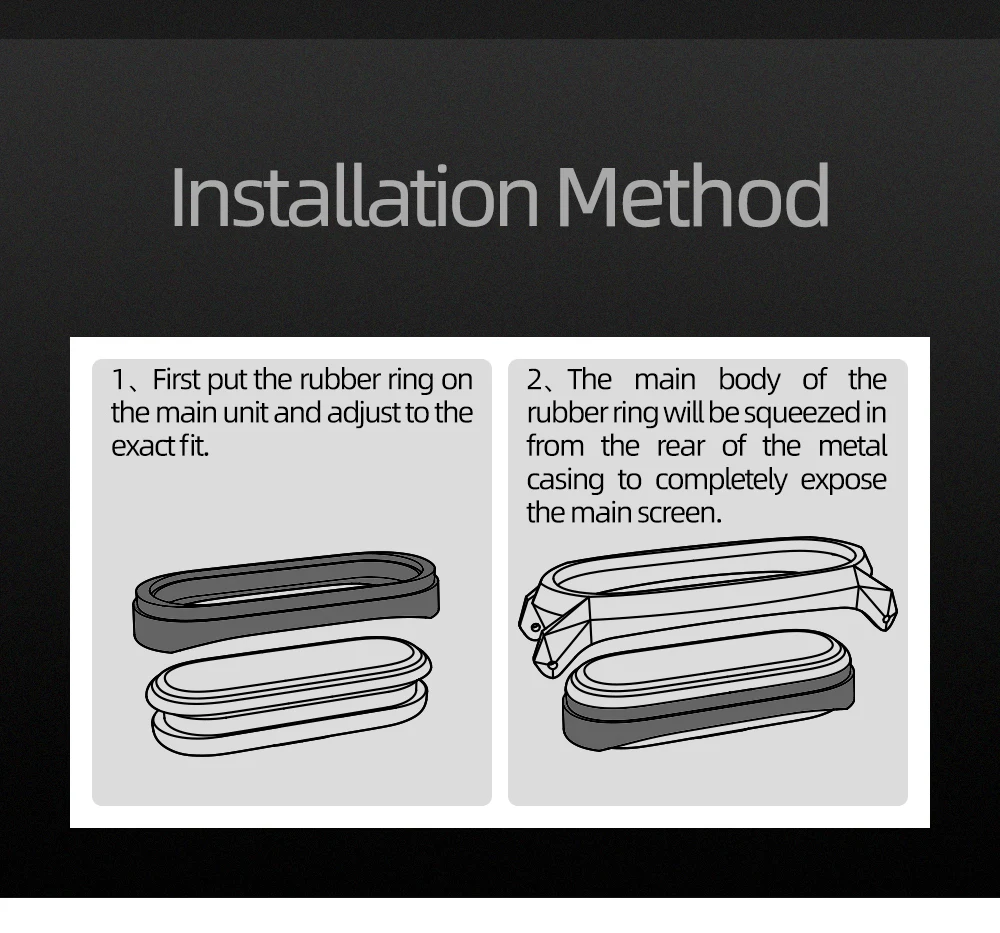 Installation Method

1、First put the rubber ring on the main unit and adjust to the exact fit.

2、The main body of the rubber ring will be squeezed in from the rear of the metal casing to completely expose the main screen.