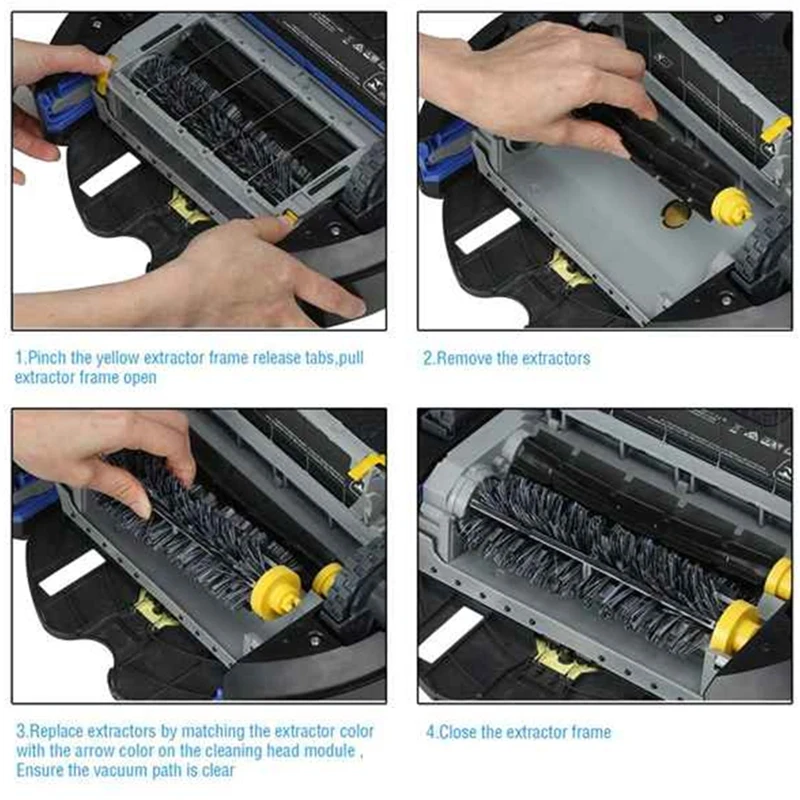 1.Pinch the yellow extractor frame release tabs,pull extractor frame open

2.Remove the extractors

3.Replace extractors by matching the extractor color with the arrow color on the cleaning head module , Ensure the vacuum path is clear

4.Close the extractor frame