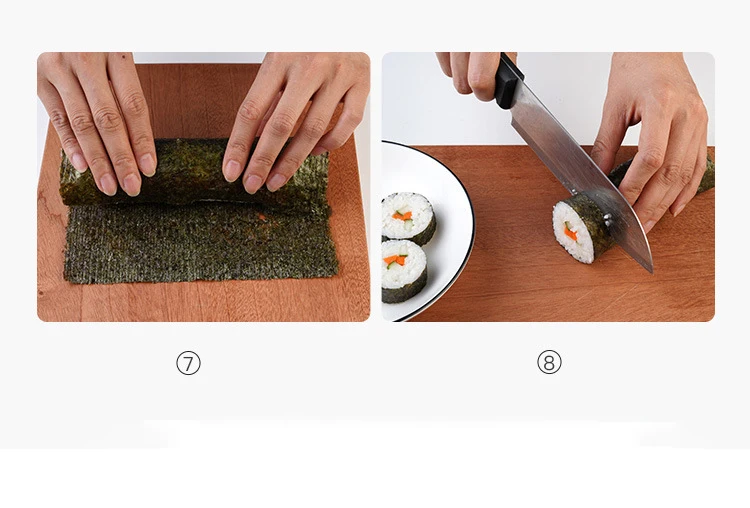 ⑦

⑧