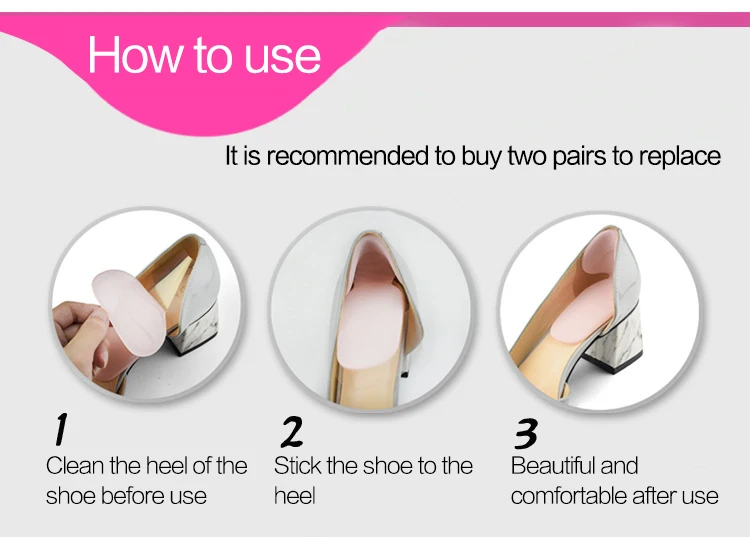 How to use

It is recommended to buy two pairs to replace

1
Clean the heel of the shoe before use

2
Stick the shoe to the heel

3
Beautiful and comfortable after use