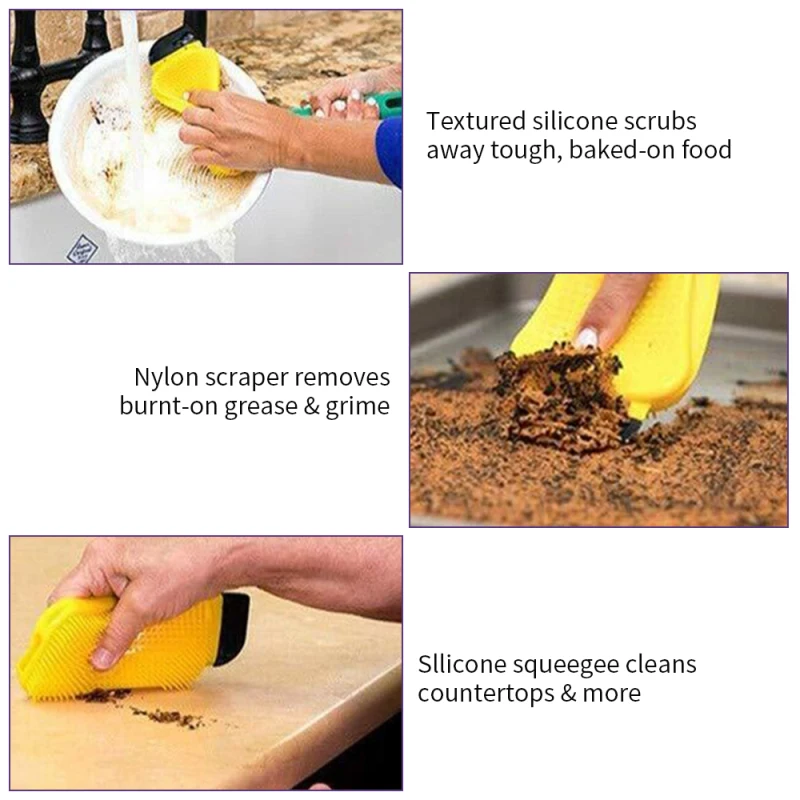 Textured silicone scrubs away tough, baked-on food

Nylon scraper removes burnt-on grease & grime

Sllicone squeegee cleans countertops & more