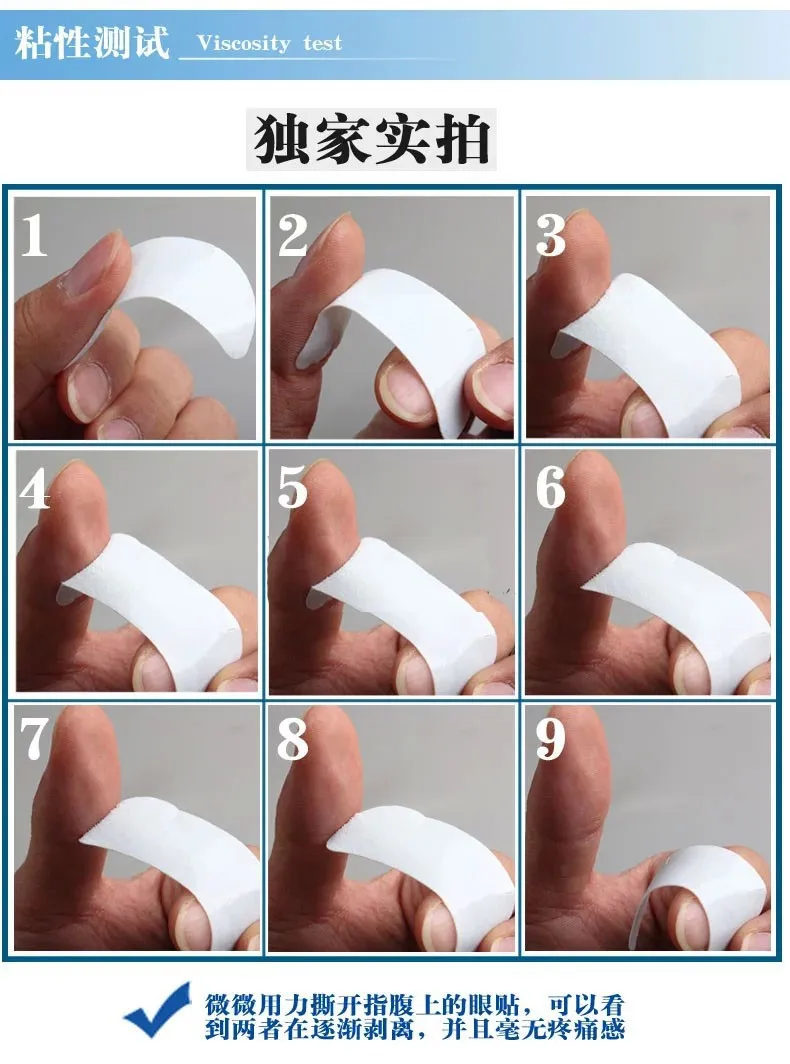 粘性测试 Viscosity test

独家实拍

1

2

3

4

5

6

7

8

9

微微用力撕开指腹上的眼贴，可以看到两者在逐渐剥离，并且毫无疼痛感