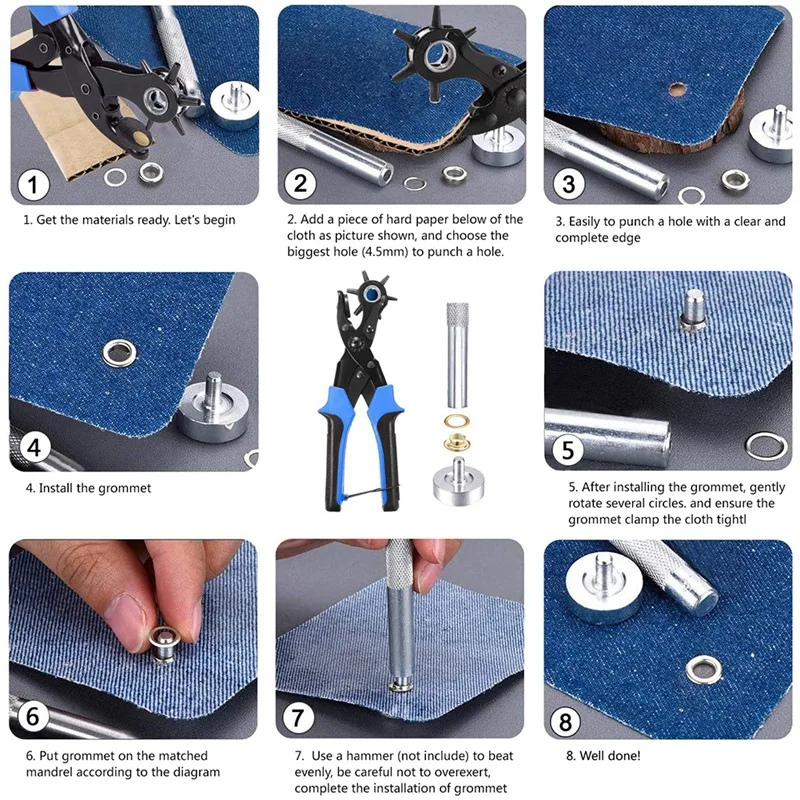 1

1. Get the materials ready. Let's begin

2

2. Add a piece of hard paper below of the cloth as picture shown, and choose the biggest hole (4.5mm) to punch a hole.

3

3. Easily to punch a hole with a clear and complete edge

4

4. Install the grommet

5

5. After installing the grommet, gently rotate several circles. and ensure the grommet clamp the cloth tightl

6

6. Put grommet on the matched mandrel according to the diagram

7

7. Use a hammer (not include) to beat evenly, be careful not to overexert, complete the installation of grommet

8

8. Well done!