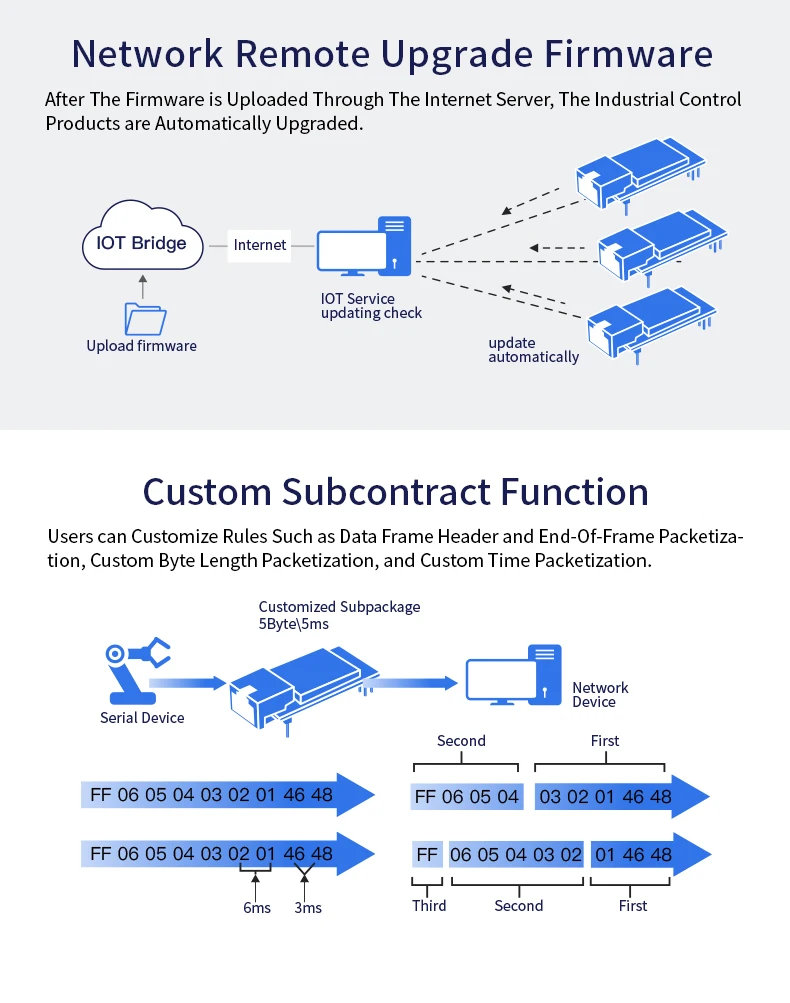 Network Remote Upgrade Firmware

After The Firmware is Uploaded Through The Internet Server, The Industrial Control Products are Automatically Upgraded.

IOT Bridge

Internet

IOT Service
updating check

Upload firmware

update
automatically

Custom Subcontract Function

Users can Customize Rules Such as Data Frame Header and End-Of-Frame Packetization, Custom Byte Length Packetization, and Custom Time Packetization.

Customized Subpackage
5Byte\5ms

Serial Device

Network
Device

Second

First

FF 06 05 04 03 02 01 46 48

FF 06 05 04

03 02 01 46 48

FF 06 05 04 03 02 01 46 48

FF

06 05 04 03 02

01 46 48

6ms

3ms

Third

Second

First