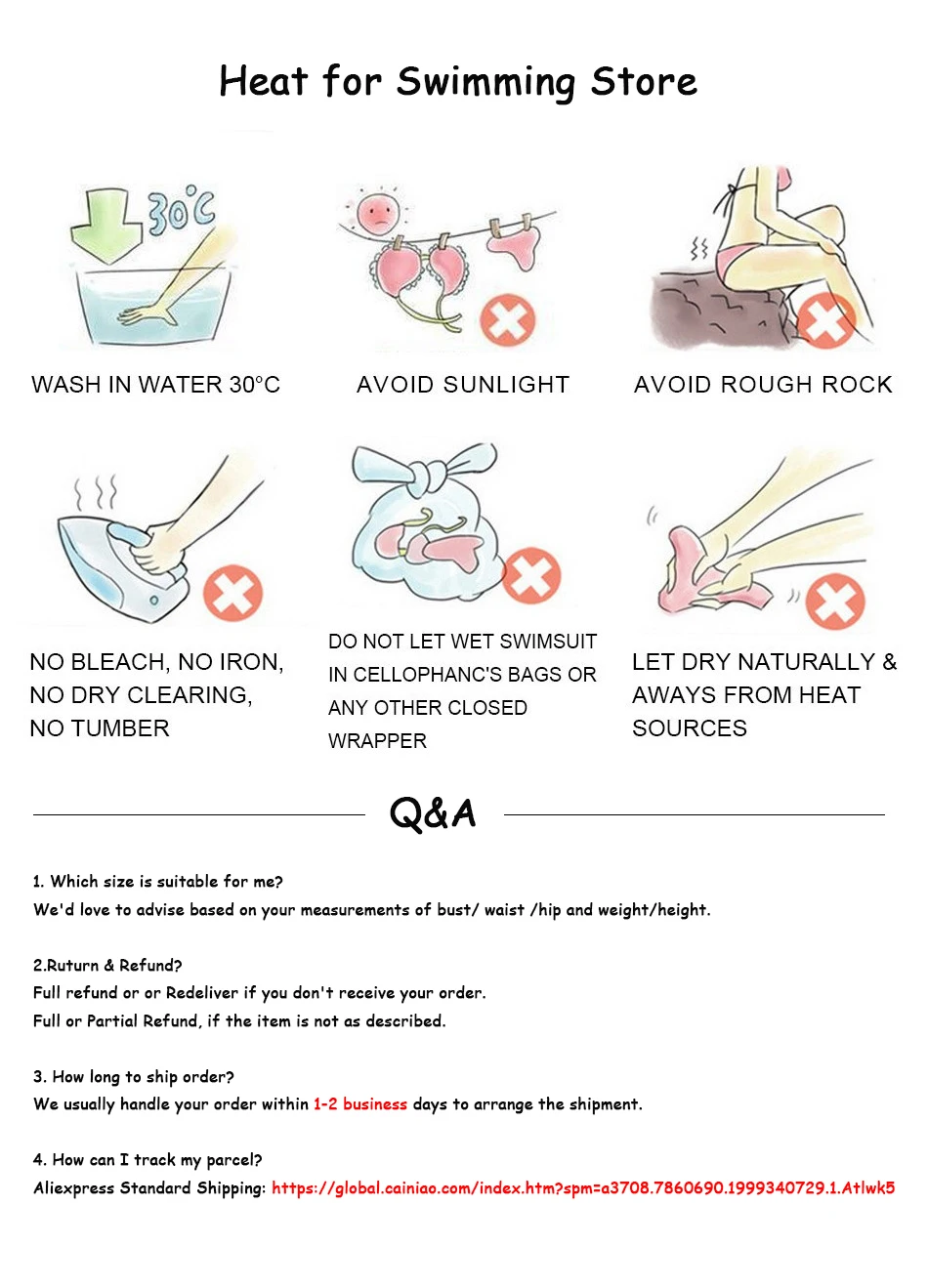 Heat for Swimming Store

30°C

WASH IN WATER 30°C

AVOID SUNLIGHT

AVOID ROUGH ROCK

NO BLEACH, NO IRON, NO DRY CLEARING, NO TUMBER

DO NOT LET WET SWIMSUIT IN CELLOPHANC'S BAGS OR ANY OTHER CLOSED WRAPPER

LET DRY NATURALLY & AWAYS FROM HEAT SOURCES

Q&A

1. Which size is suitable for me?
We'd love to advise based on your measurements of bust/ waist /hip and weight/height.

2.Ruturn & Refund?
Full refund or or Redeliver if you don't receive your order.
Full or Partial Refund, if the item is not as described.

3. How long to ship order?
We usually handle your order within 1-2 business days to arrange the shipment.

4. How can I track my parcel?
Aliexpress Standard Shipping: https://global.cainiao.com/index.htm?spm=a3708.7860690.1999340729.1.Atlwk5