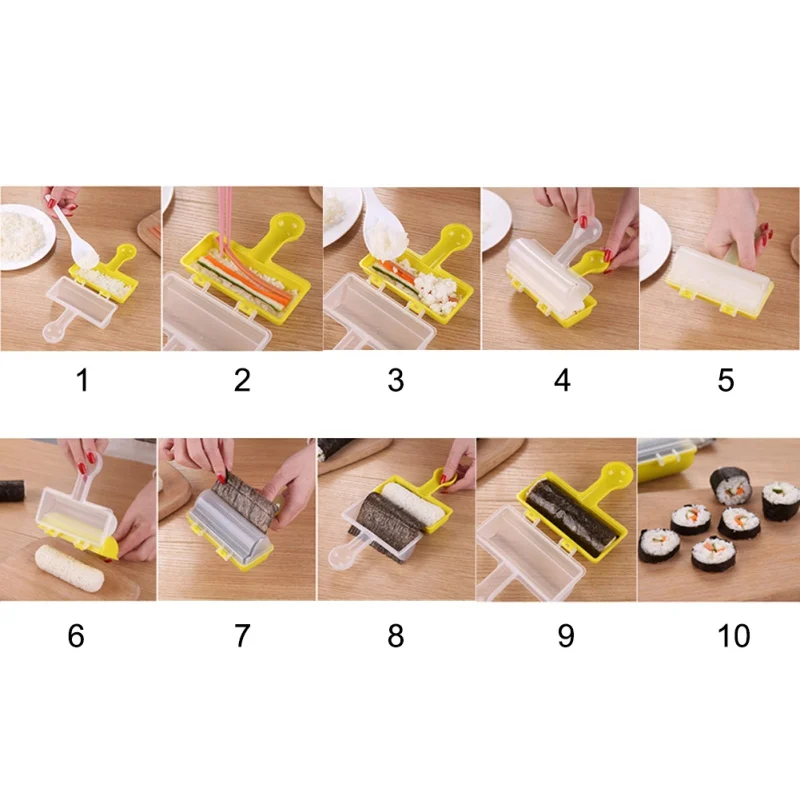 1 2 3 4 5

6 7 8 9 10