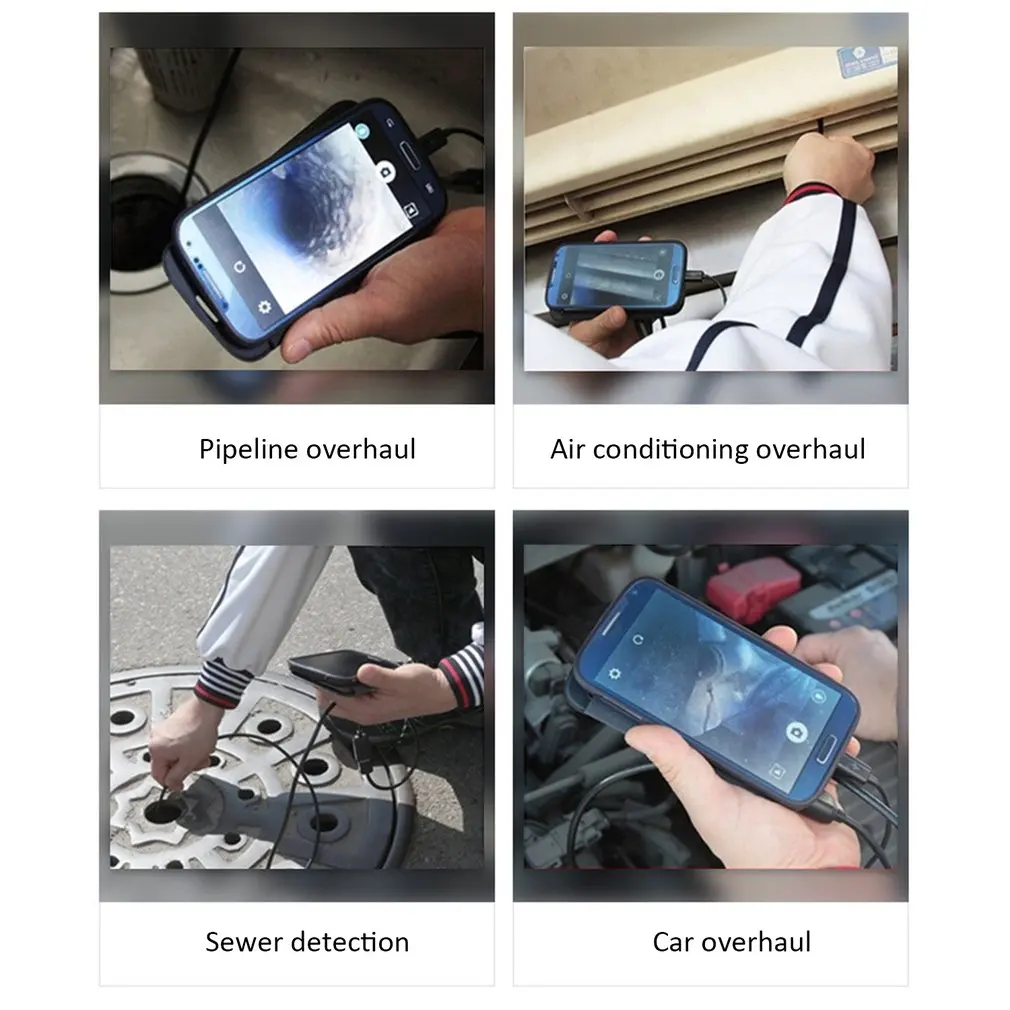 Pipeline overhaul

Air conditioning overhaul

Sewer detection

Car overhaul