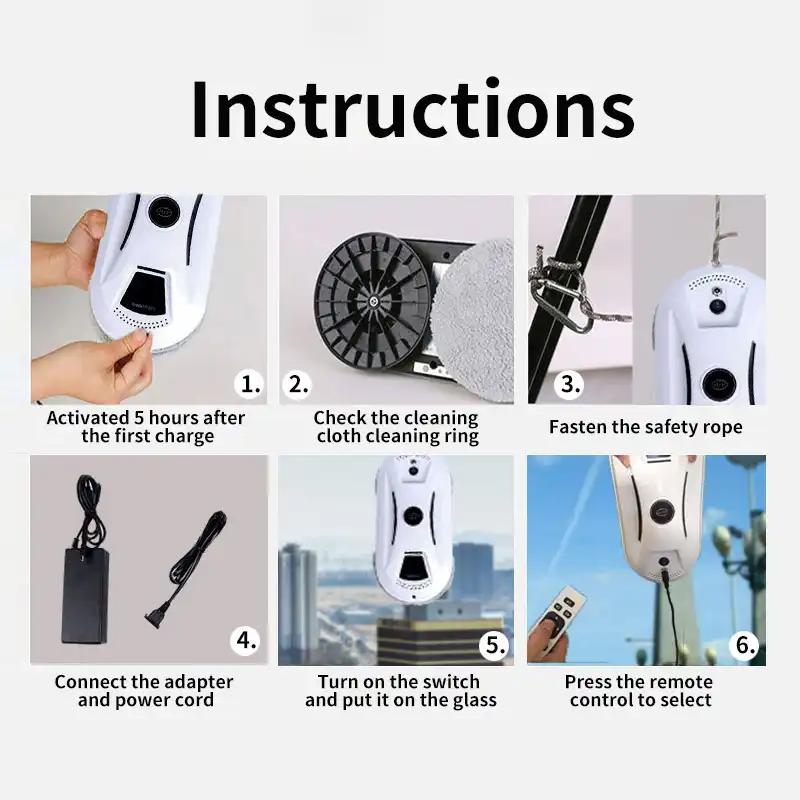 Instructions

1.
Activated 5 hours after the first charge

2.
Check the cleaning cloth cleaning ring

3.
Fasten the safety rope

4.
Connect the adapter and power cord

5.
Turn on the switch and put it on the glass

6.
Press the remote control to select