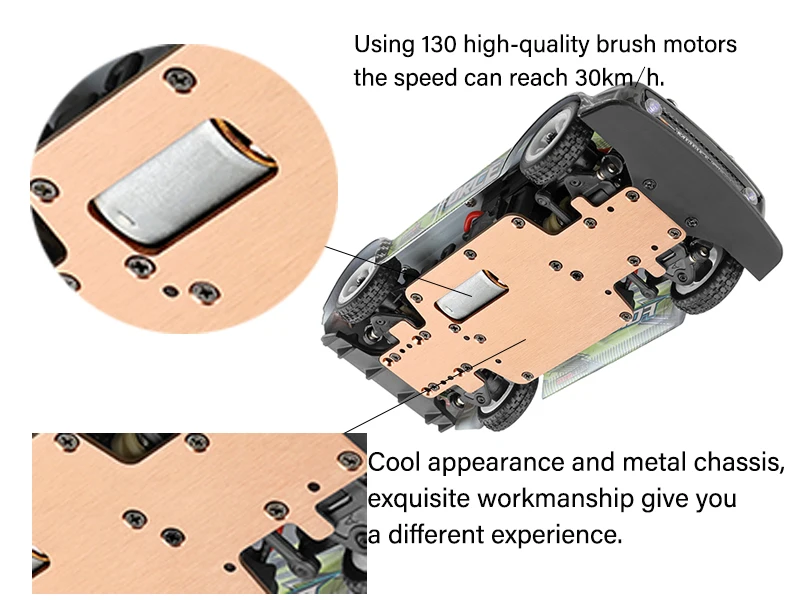 Using 130 high-quality brush motors the speed can reach 30km/h.

Cool appearance and metal chassis, exquisite workmanship give you a different experience.