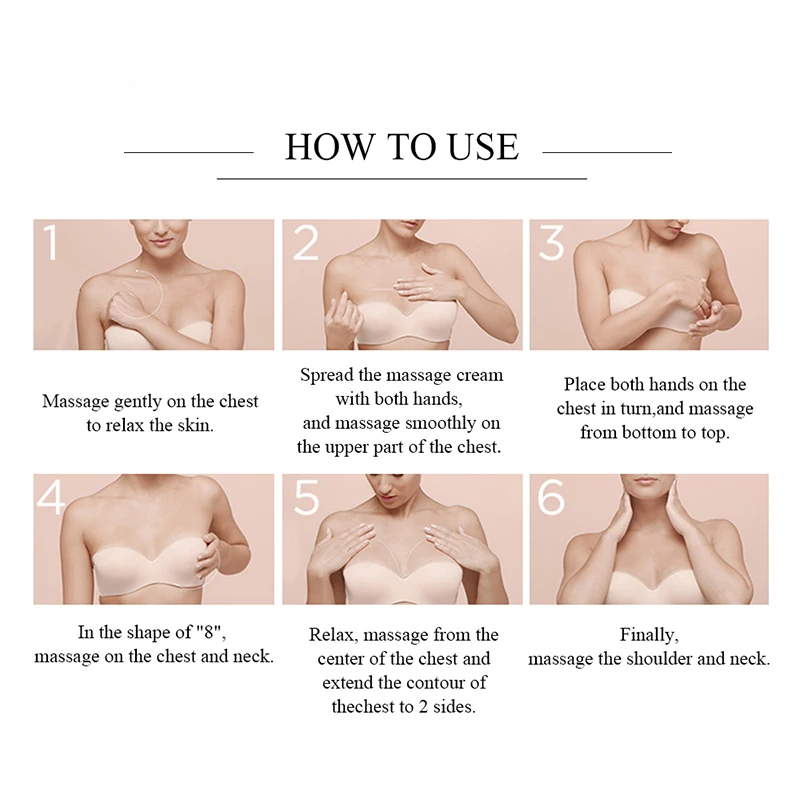 HOW TO USE

1

Massage gently on the chest to relax the skin.

2

Spread the massage cream with both hands, and massage smoothly on the upper part of the chest.

3

Place both hands on the chest in turn,and massage from bottom to top.

4

In the shape of "8", massage on the chest and neck.

5

Relax, massage from the center of the chest and extend the contour of thechest to 2 sides.

6

Finally, massage the shoulder and neck.