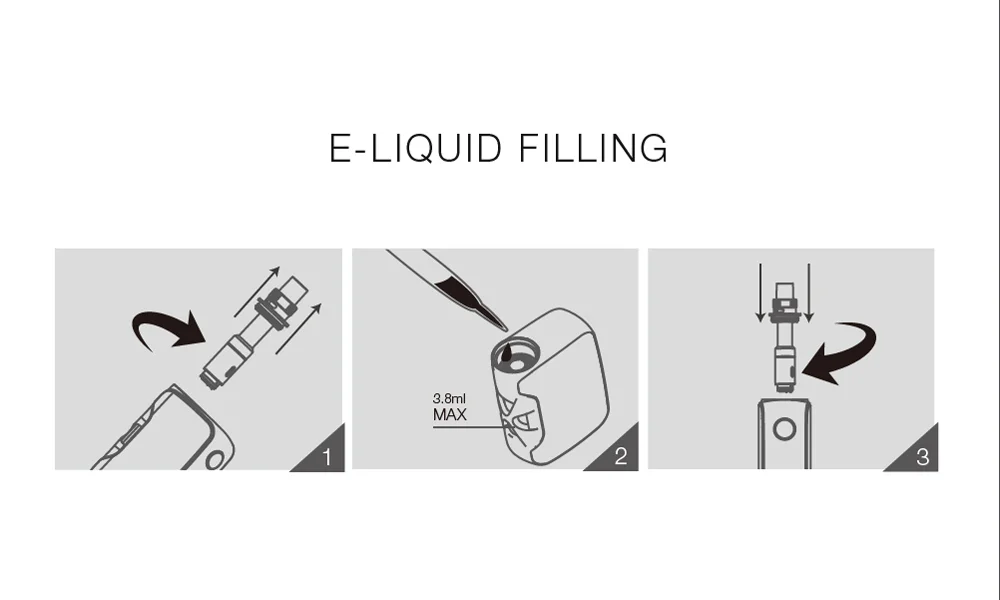 E-LIQUID FILLING

1

3.8ml
MAX

2

3