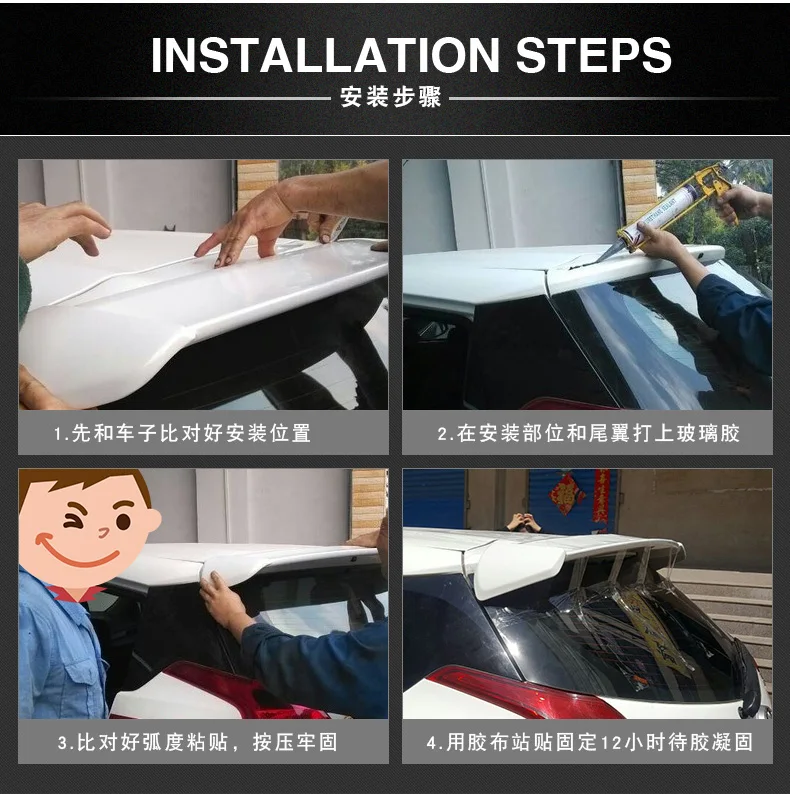 INSTALLATION STEPS
安装步骤

1.先和车子比对好安装位置

2.在安装部位和尾翼打上玻璃胶

3.比对好弧度粘贴，按压牢固

4.用胶布站贴固定12小时待胶凝固