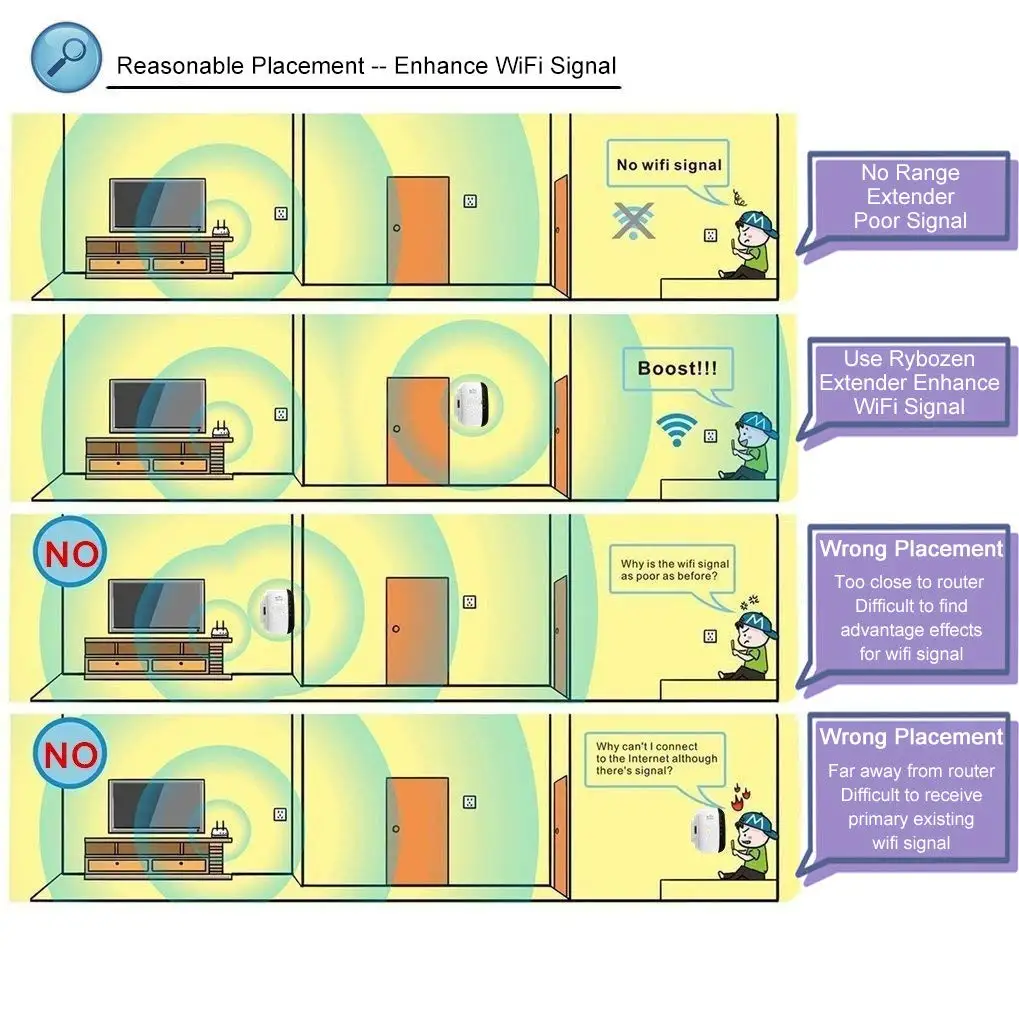 Reasonable Placement -- Enhance WiFi Signal

No wifi signal

No Range Extender Poor Signal

Boost!!!

Use Rybozen Extender Enhance WiFi Signal

NO

Why is the wifi signal as poor as before?

Wrong Placement
Too close to router
Difficult to find advantage effects for wifi signal

NO

Why can't I connect to the Internet although there's signal?

Wrong Placement
Far away from router
Difficult to receive primary existing wifi signal