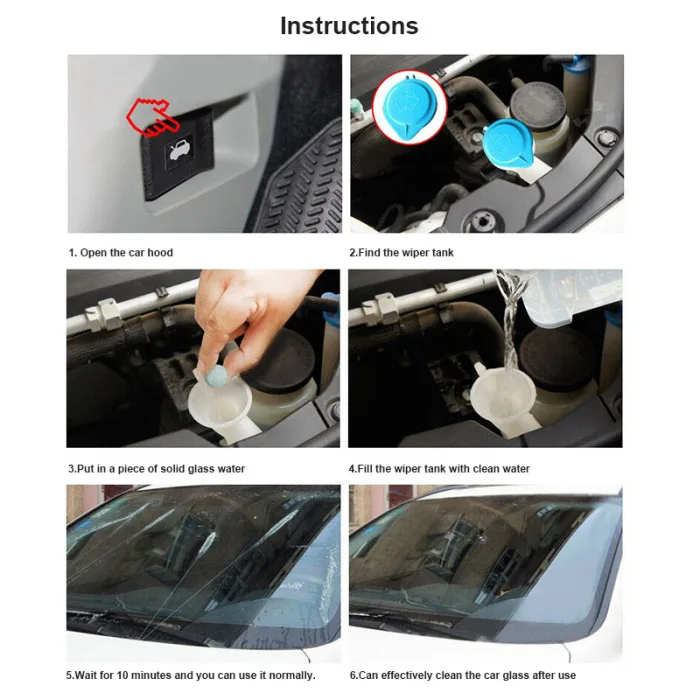 Instructions

1. Open the car hood

2.Find the wiper tank

3.Put in a piece of solid glass water

4.Fill the wiper tank with clean water

5.Wait for 10 minutes and you can use it normally.

6.Can effectively clean the car glass after use