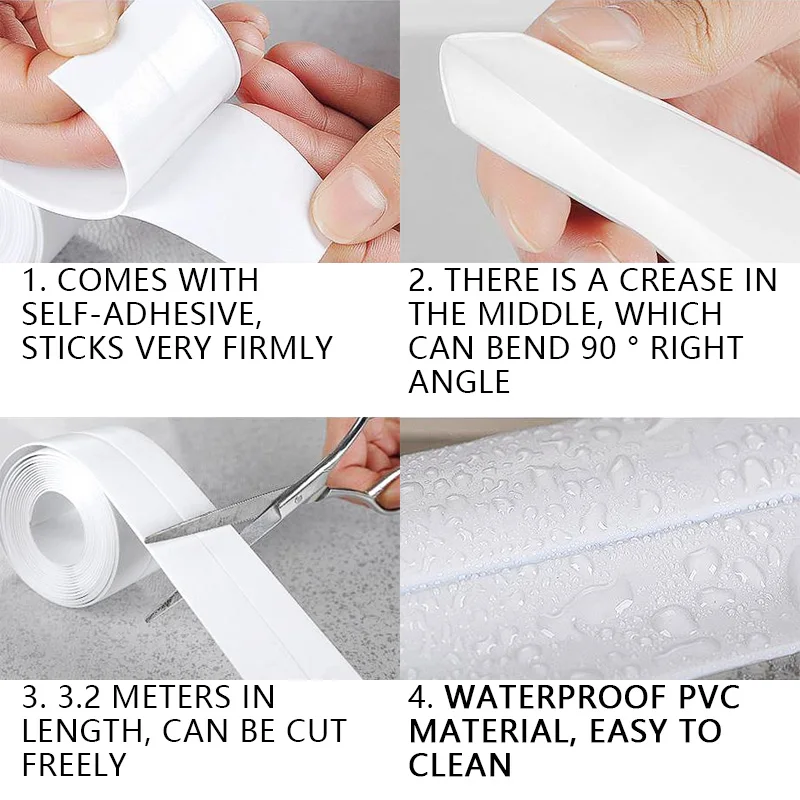 1. COMES WITH SELF-ADHESIVE, STICKS VERY FIRMLY

2. THERE IS A CREASE IN THE MIDDLE, WHICH CAN BEND 90 ° RIGHT ANGLE

3. 3.2 METERS IN LENGTH, CAN BE CUT FREELY

4. WATERPROOF PVC MATERIAL, EASY TO CLEAN