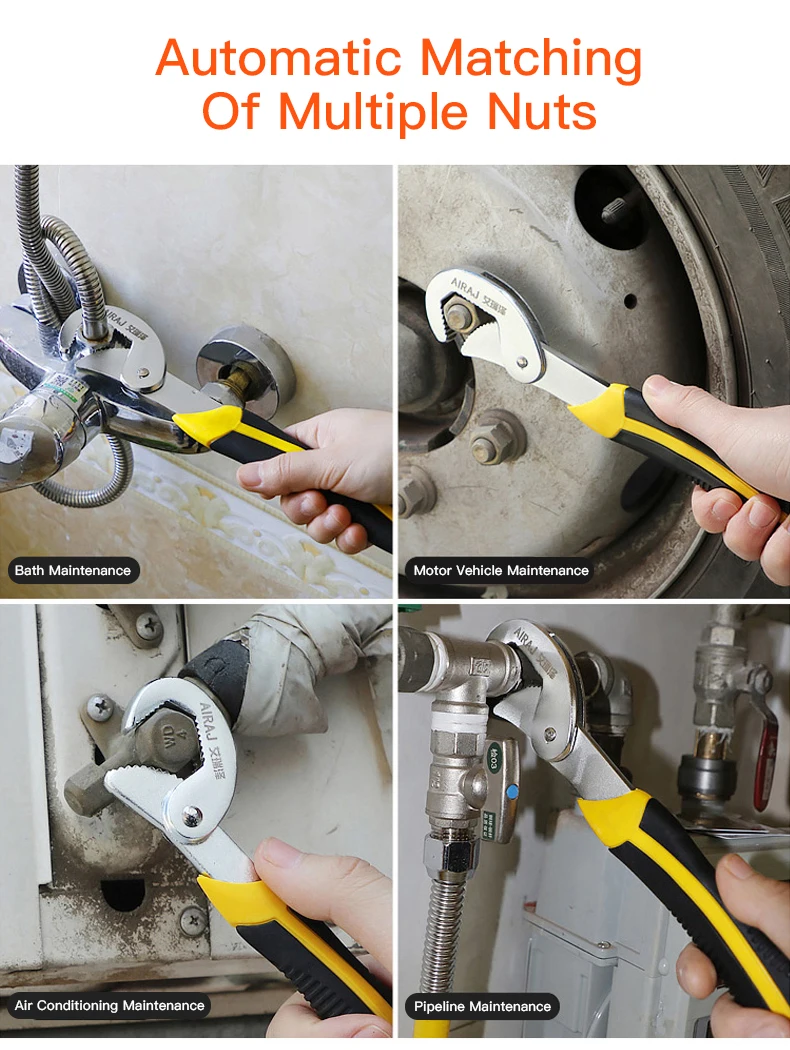 Automatic Matching
Of Multiple Nuts

AIRAJ 艾瑞泽

Bath Maintenance

AIRAJ 艾瑞泽

Motor Vehicle Maintenance

AIRAJ 艾瑞泽

Air Conditioning Maintenance

AIRAJ 艾瑞泽

Pipeline Maintenance