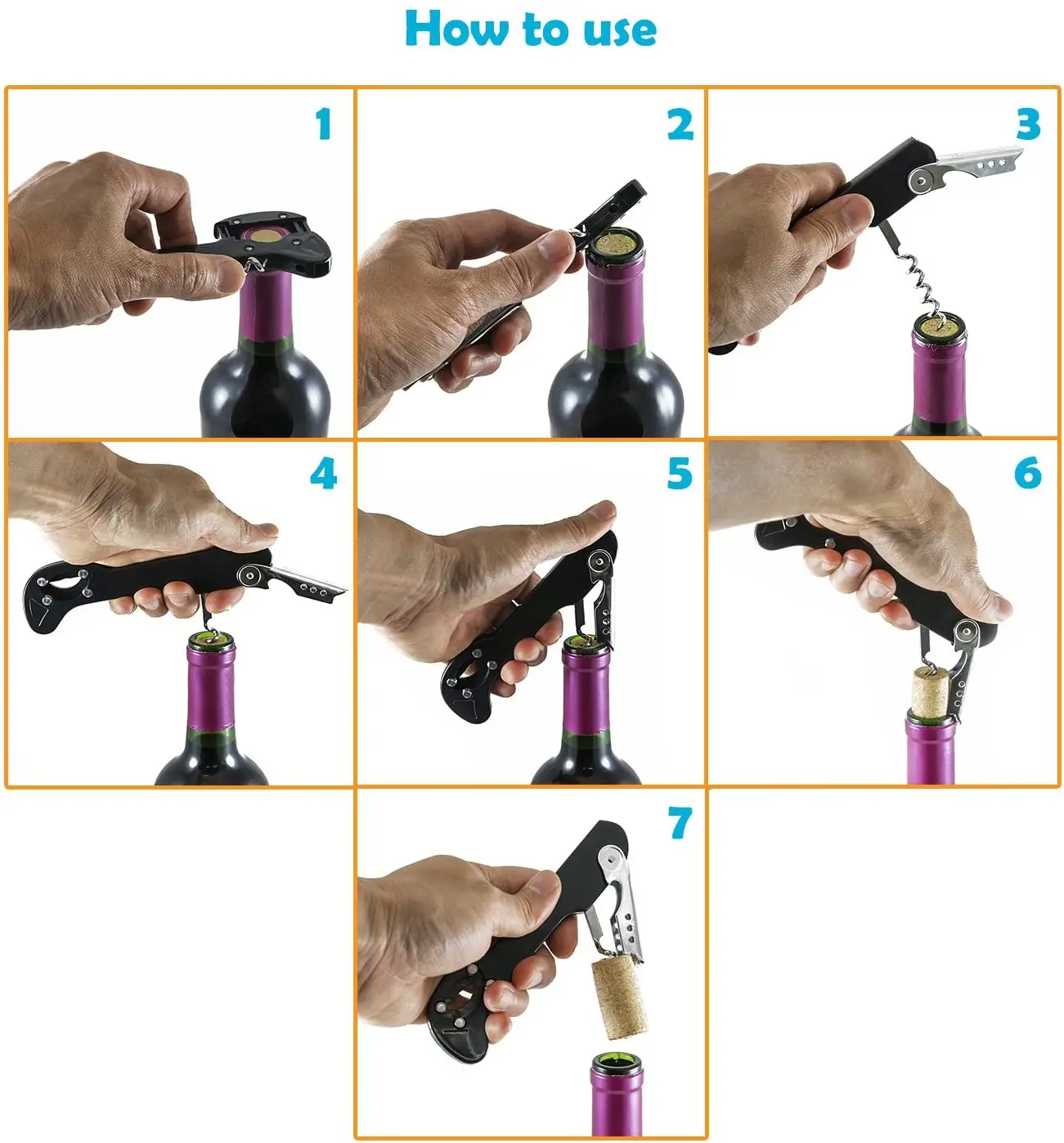 How to use

1

2

3

4

5

6

7