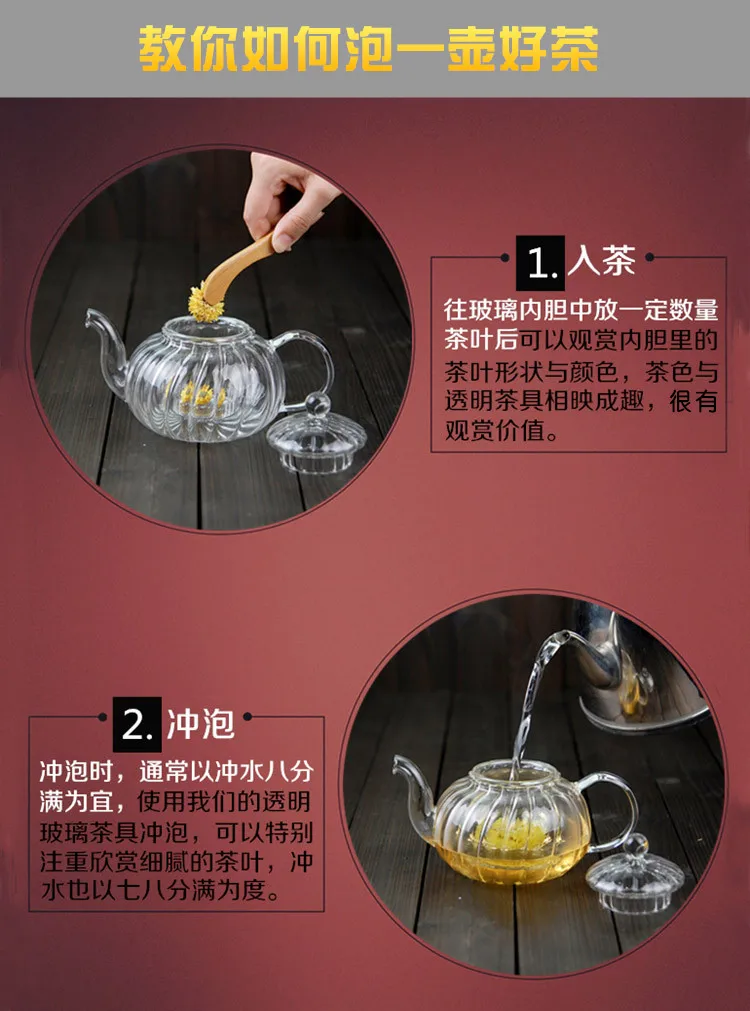 教你如何泡一壶好茶

1. 入茶

往玻璃内胆中放一定数量茶叶后可以观赏内胆里的茶叶形状与颜色，茶色与透明茶具相映成趣，很有观赏价值。

2. 冲泡

冲泡时，通常以冲水八分满为宜，使用我们的透明玻璃茶具冲泡，可以特别注重欣赏细腻的茶叶，冲水也以七八分满为度。