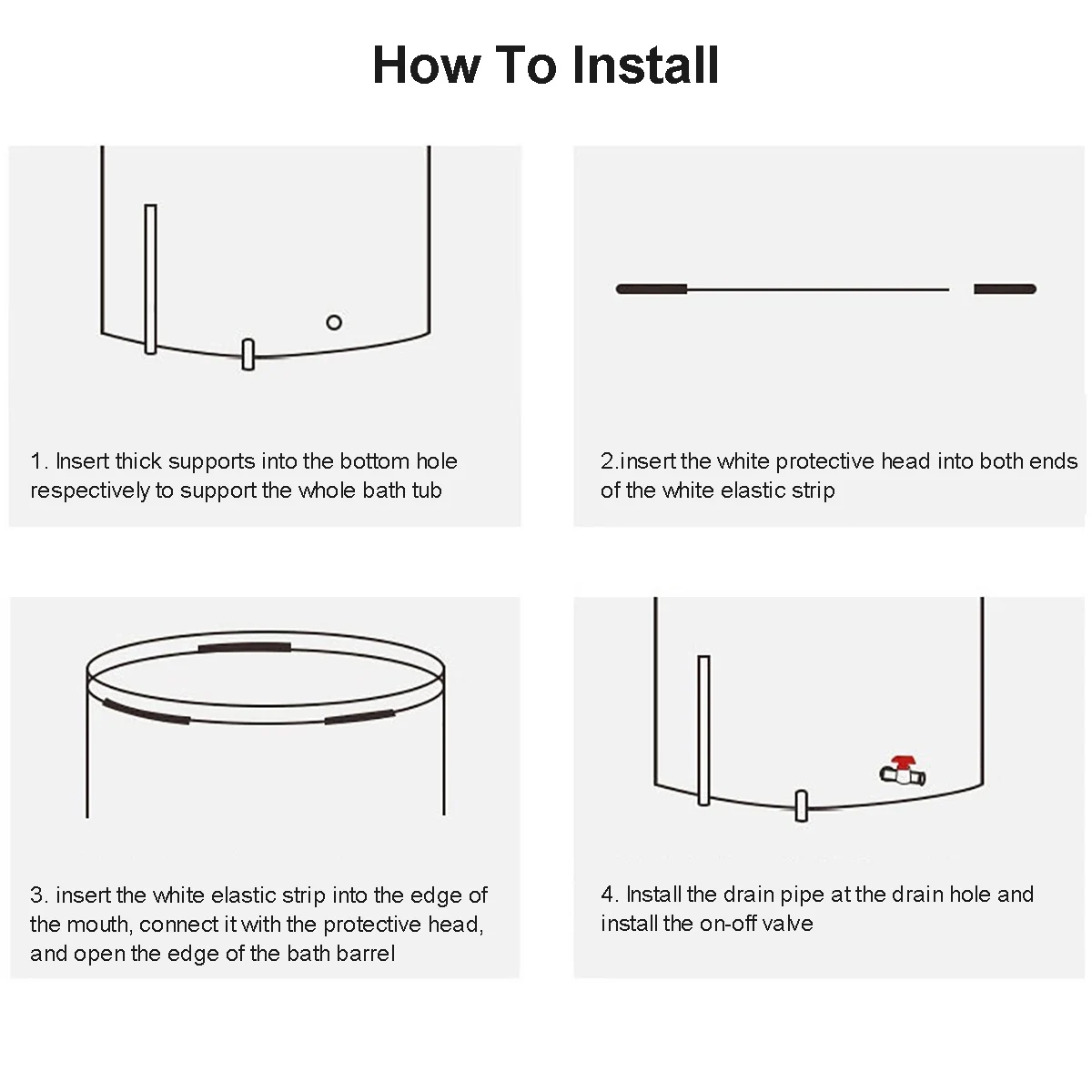 How To Install

1. Insert thick supports into the bottom hole respectively to support the whole bath tub

2.insert the white protective head into both ends of the white elastic strip

3. insert the white elastic strip into the edge of the mouth, connect it with the protective head, and open the edge of the bath barrel

4. Install the drain pipe at the drain hole and install the on-off valve