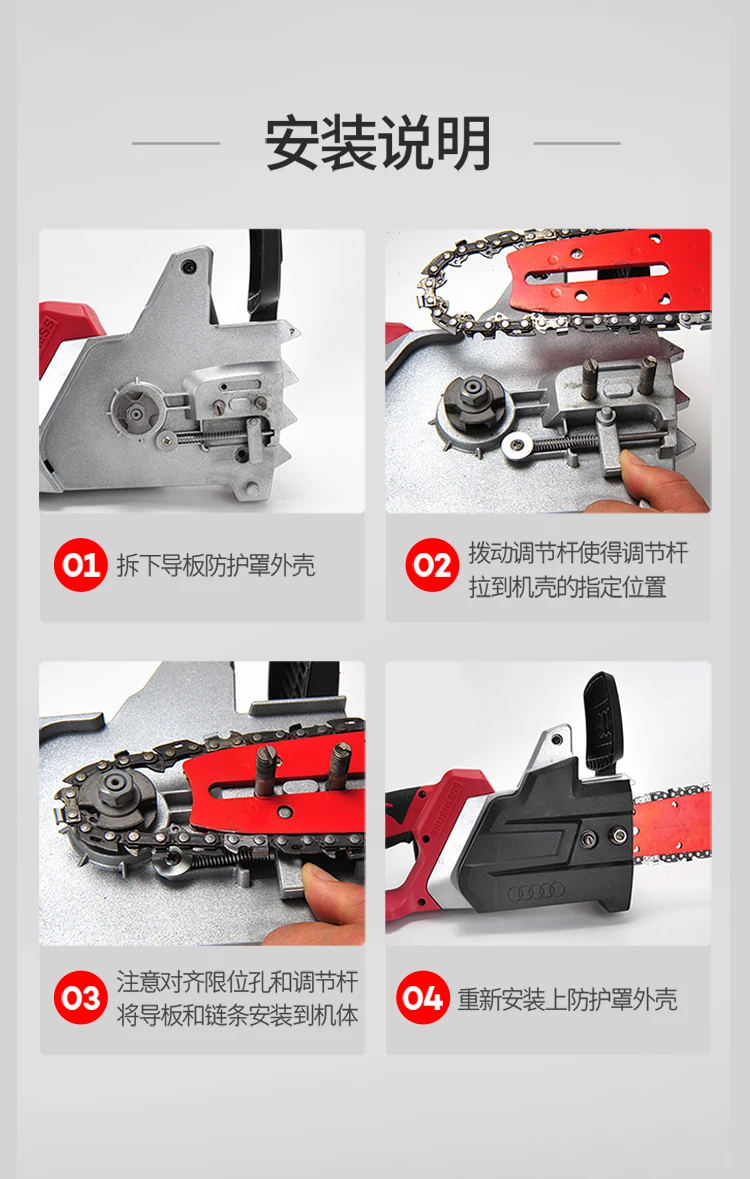 安装说明

01 拆下导板防护罩外壳

02 拨动调节杆使得调节杆拉到机壳的指定位置

03 注意对齐限位孔和调节杆将导板和链条安装到机体

04 重新安装上防护罩外壳