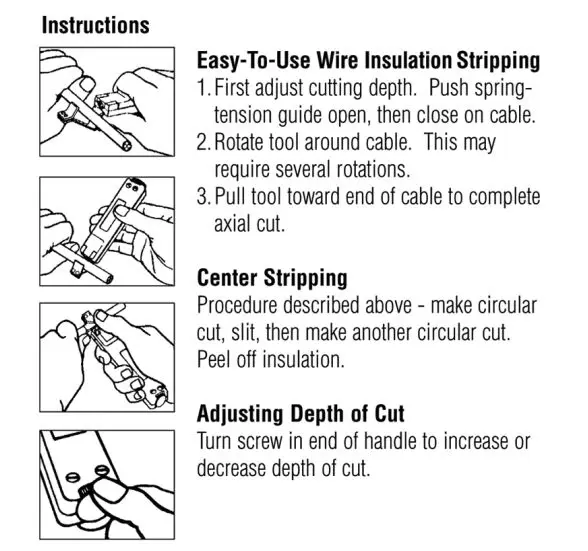 Instructions

Easy-To-Use Wire Insulation Stripping

1. First adjust cutting depth. Push spring-tension guide open, then close on cable.
2. Rotate tool around cable. This may require several rotations.
3. Pull tool toward end of cable to complete axial cut.

Center Stripping

Procedure described above - make circular cut, slit, then make another circular cut. Peel off insulation.

Adjusting Depth of Cut

Turn screw in end of handle to increase or decrease depth of cut.