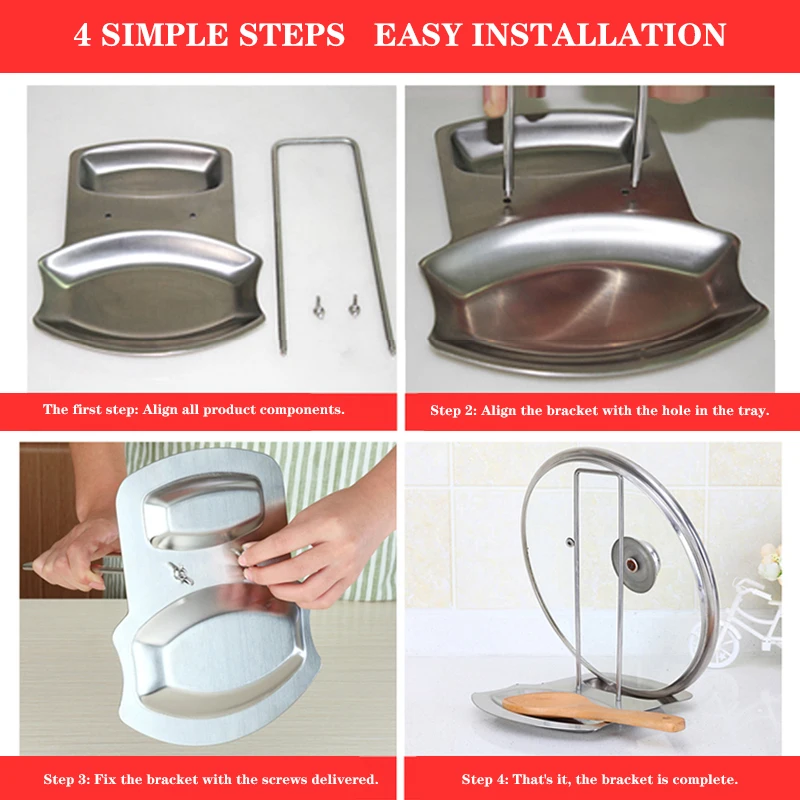 4 SIMPLE STEPS EASY INSTALLATION

The first step: Align all product components.

Step 2: Align the bracket with the hole in the tray.

Step 3: Fix the bracket with the screws delivered.

Step 4: That's it, the bracket is complete.