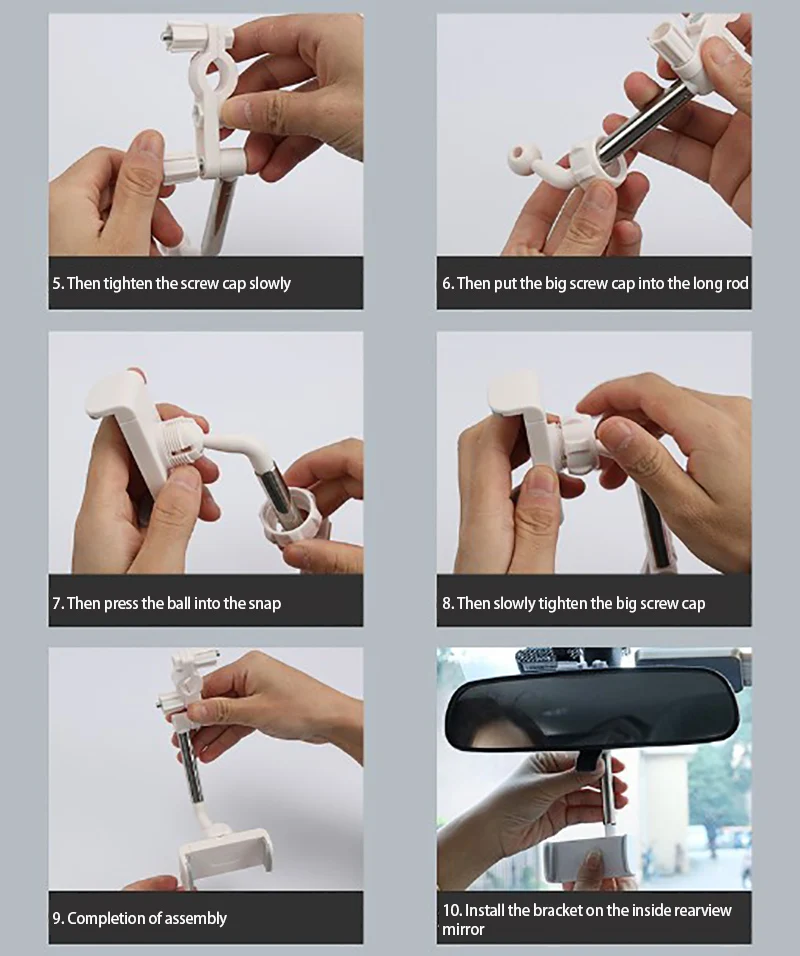 5. Then tighten the screw cap slowly

6. Then put the big screw cap into the long rod

7. Then press the ball into the snap

8. Then slowly tighten the big screw cap

9. Completion of assembly

10. Install the bracket on the inside rearview mirror