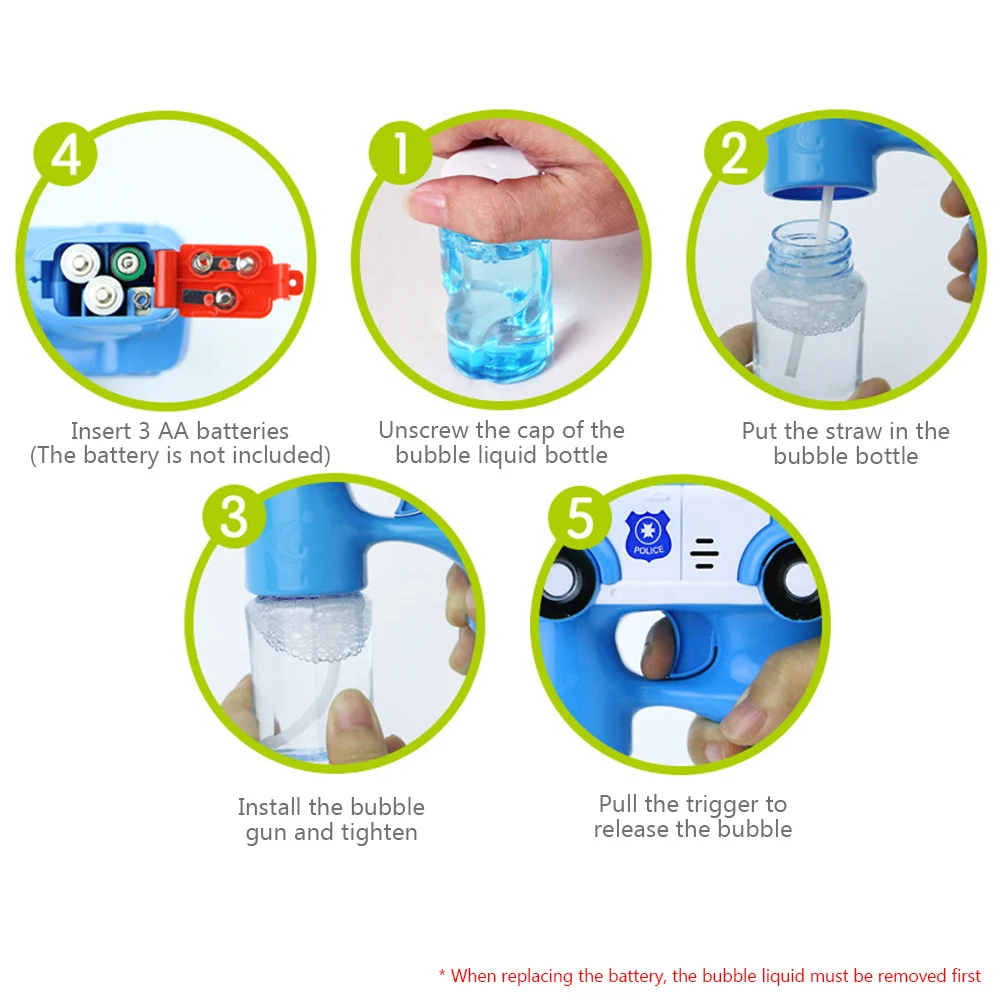 4

Insert 3 AA batteries
(The battery is not included)

1

Unscrew the cap of the bubble liquid bottle

2

Put the straw in the bubble bottle

3

Install the bubble gun and tighten

5

POLICE

Pull the trigger to release the bubble

* When replacing the battery, the bubble liquid must be removed first