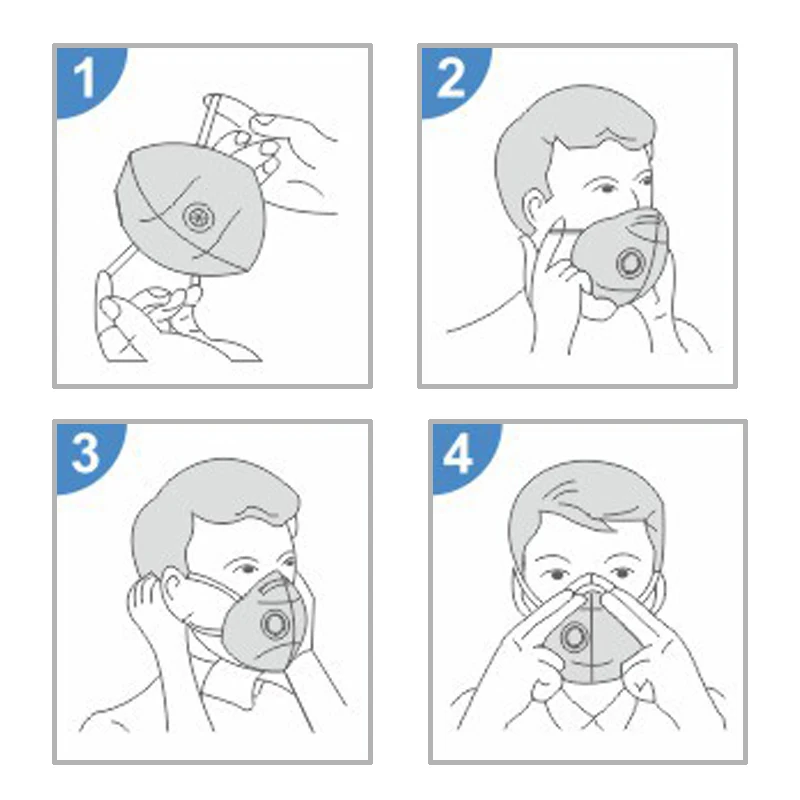 1

2

3

4