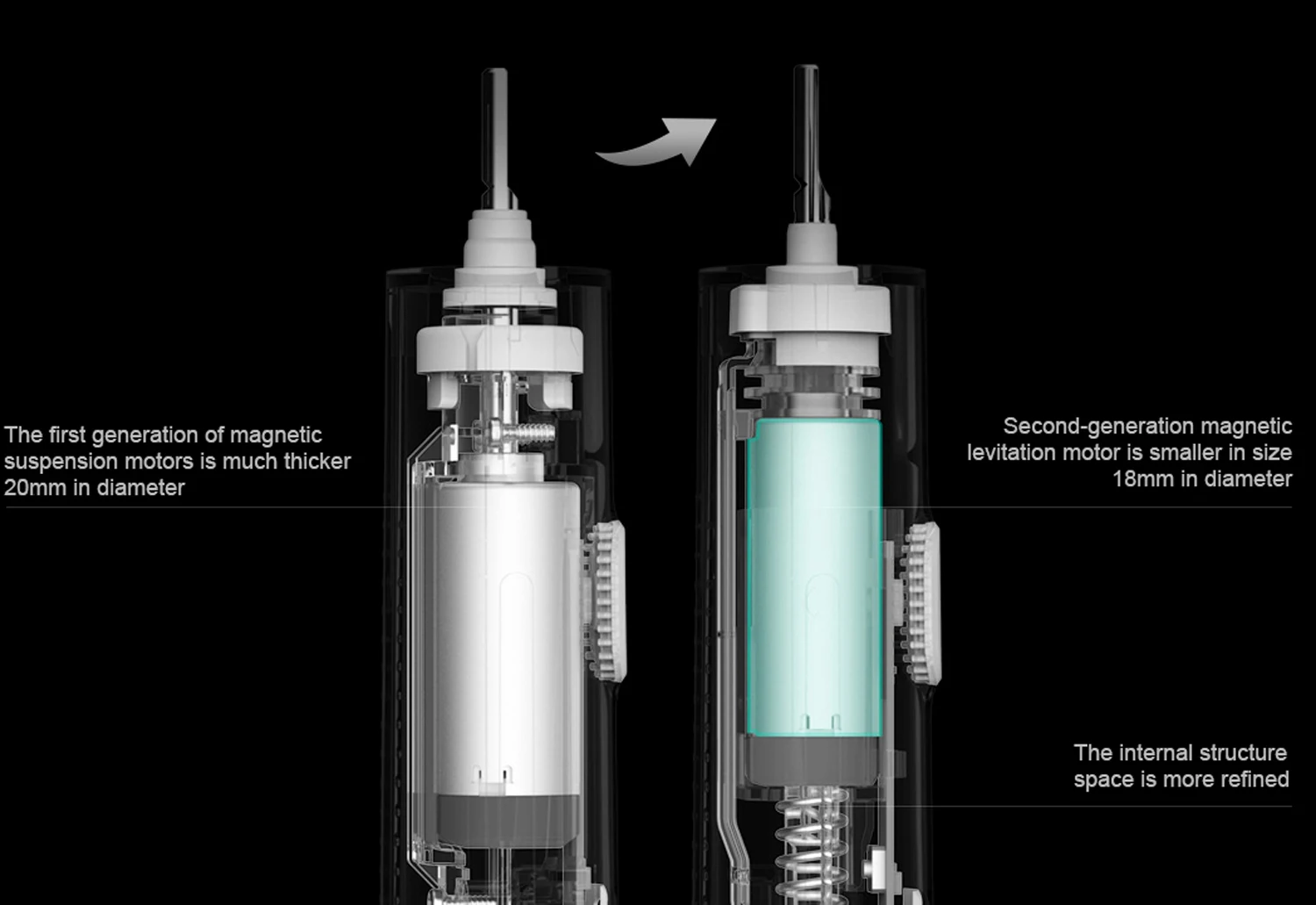 The first generation of magnetic suspension motors is much thicker 20mm in diameter

Second-generation magnetic levitation motor is smaller in size 18mm in diameter

The internal structure space is more refined