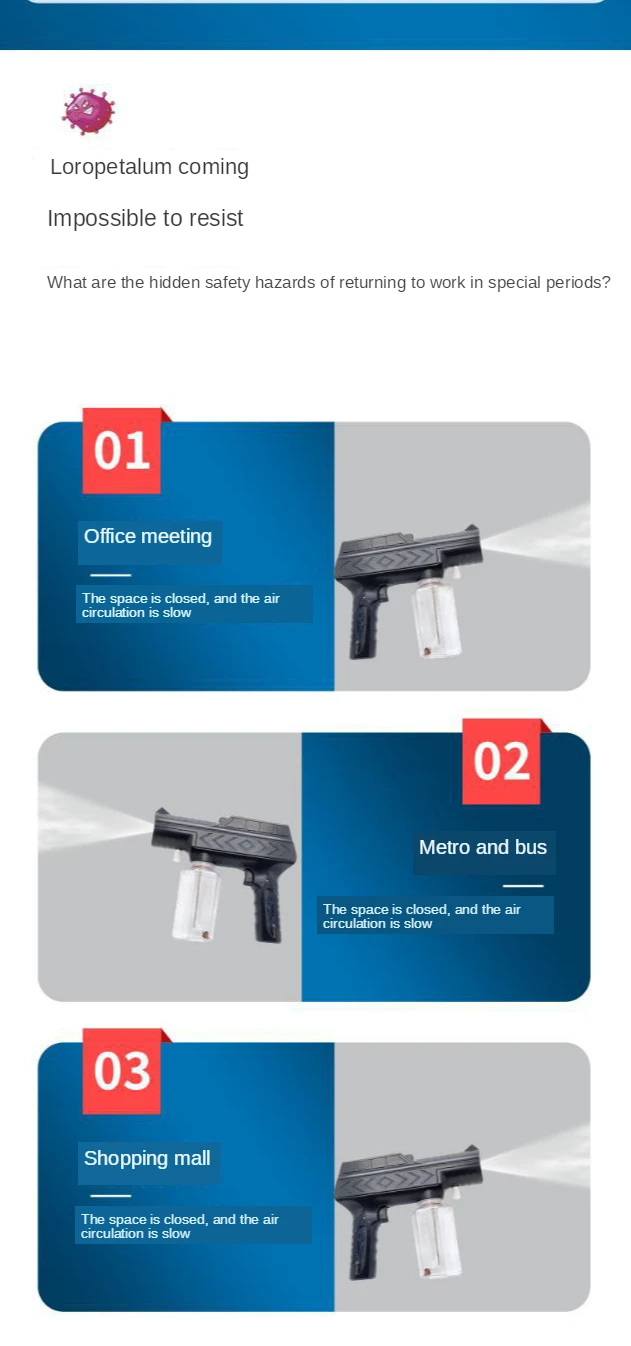 Loropetalum coming

Impossible to resist

What are the hidden safety hazards of returning to work in special periods?

01

Office meeting

The space is closed, and the air circulation is slow

02

Metro and bus

The space is closed, and the air circulation is slow

03

Shopping mall

The space is closed, and the air circulation is slow