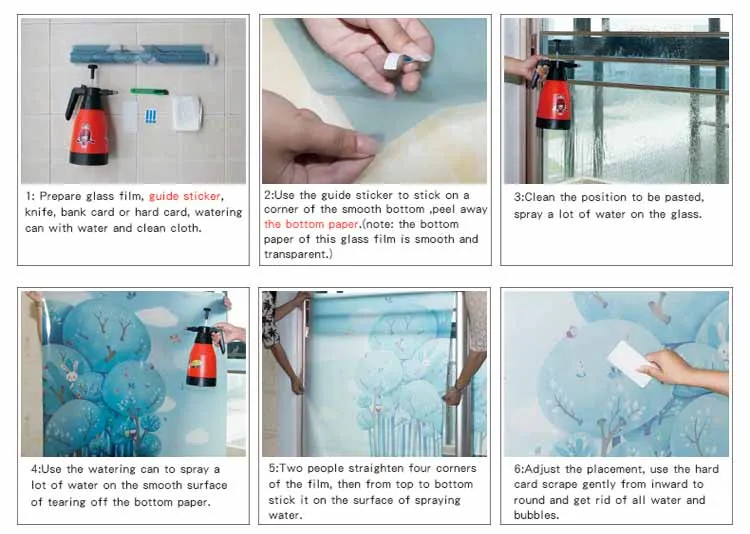 1: Prepare glass film, guide sticker, knife, bank card or hard card, watering can with water and clean cloth.

2:Use the guide sticker to stick on a corner of the smooth bottom ,peel away the bottom paper.(note: the bottom paper of this glass film is smooth and transparent.)

3:Clean the position to be pasted, spray a lot of water on the glass.

4:Use the watering can to spray a lot of water on the smooth surface of tearing off the bottom paper.

5:Two people straighten four corners of the film, then from top to bottom stick it on the surface of spraying water.

6:Adjust the placement, use the hard card scrape gently from inward to round and get rid of all water and bubbles.