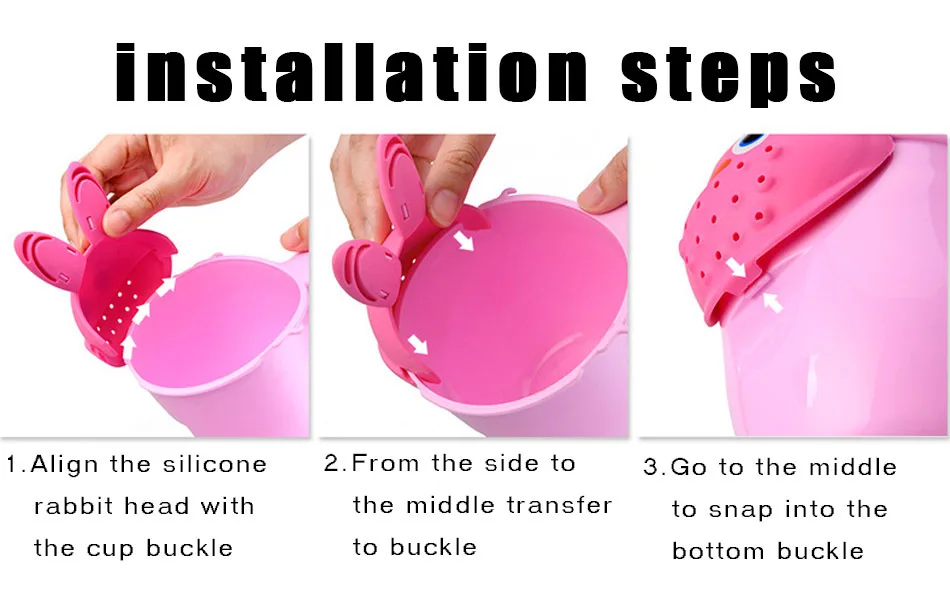 installation steps

1.Align the silicone rabbit head with the cup buckle

2.From the side to the middle transfer to buckle

3.Go to the middle to snap into the bottom buckle