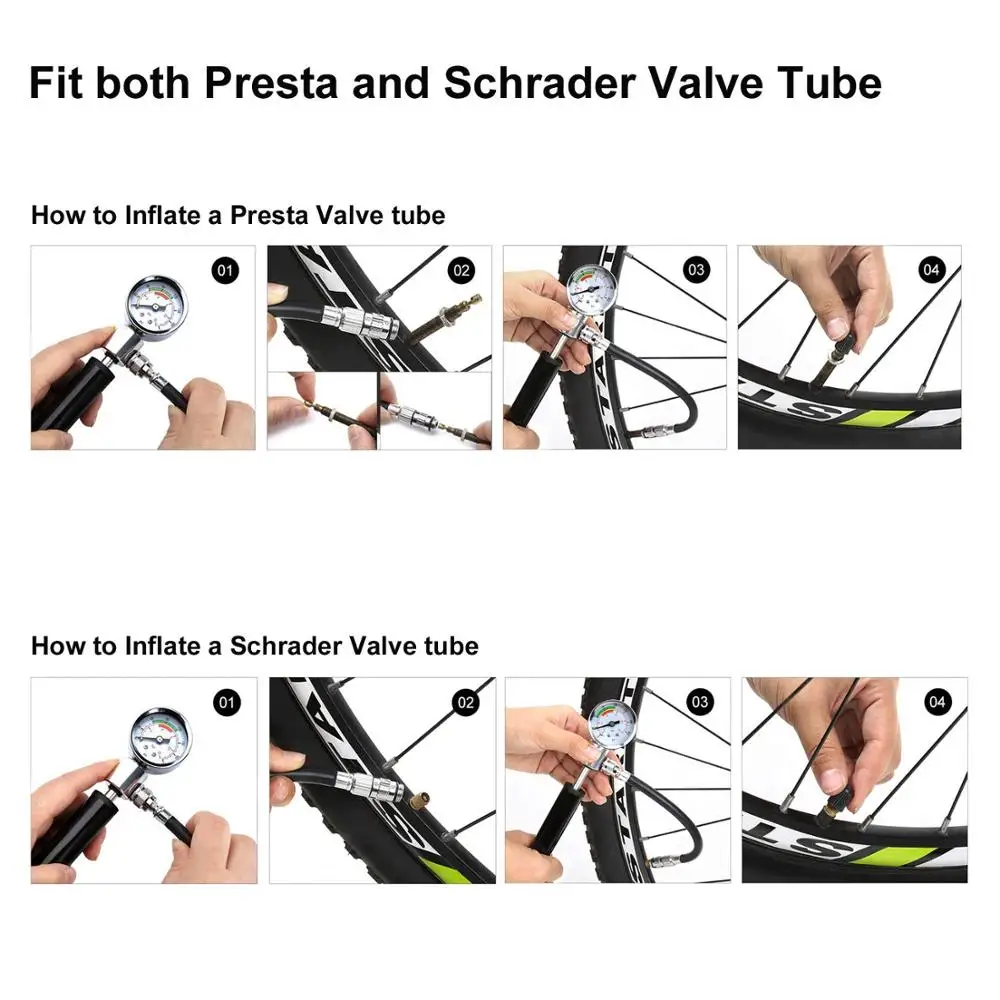 Fit both Presta and Schrader Valve Tube

How to Inflate a Presta Valve tube

01

02

03

04

How to Inflate a Schrader Valve tube

01

02

03

04