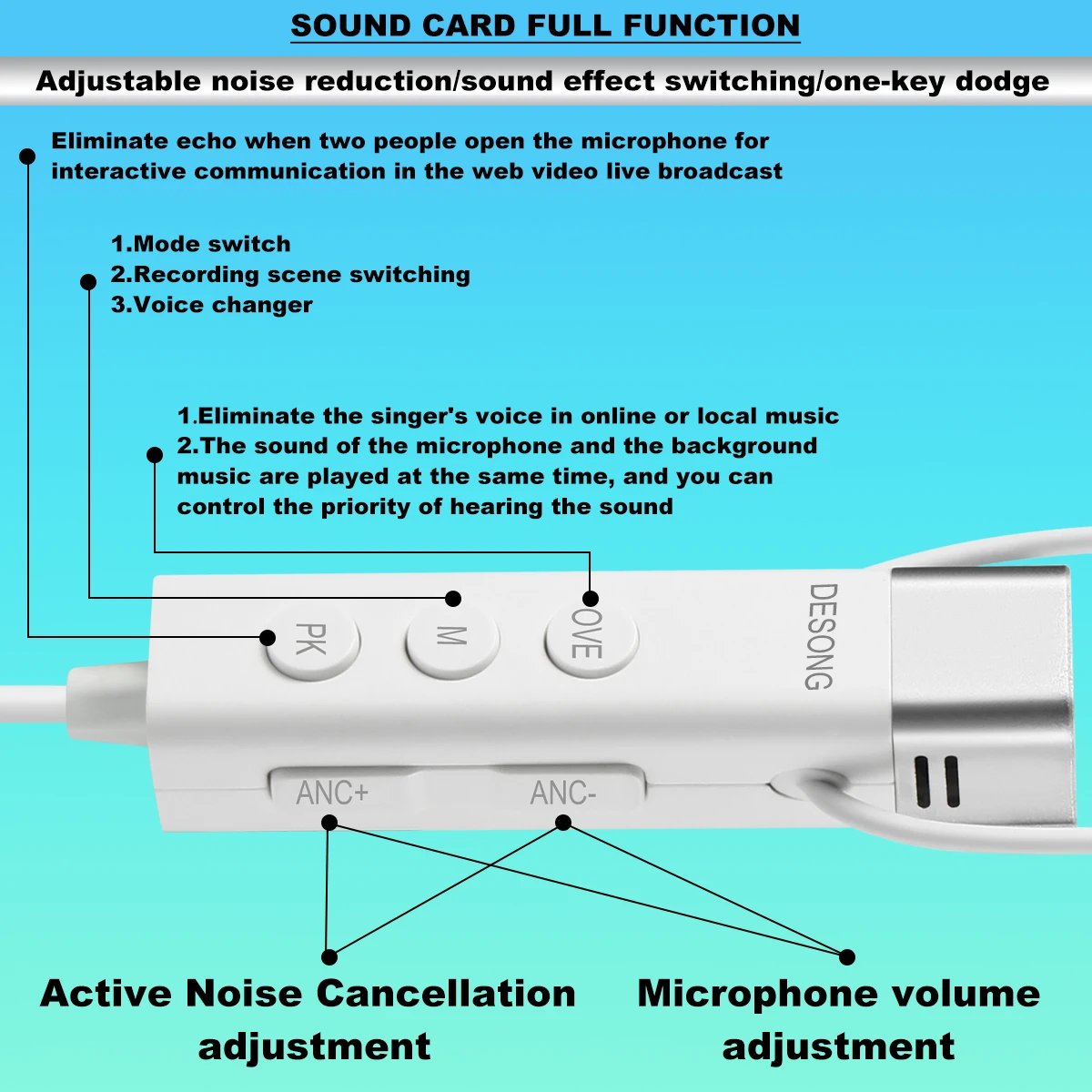 SOUND CARD FULL FUNCTION

Adjustable noise reduction/sound effect switching/one-key dodge

Eliminate echo when two people open the microphone for interactive communication in the web video live broadcast

1.Mode switch
2.Recording scene switching
3.Voice changer

1.Eliminate the singer's voice in online or local music
2.The sound of the microphone and the background music are played at the same time, and you can control the priority of hearing the sound

PK

M

OVE

DESONG

ANC+

ANC-

Active Noise Cancellation adjustment

Microphone volume adjustment