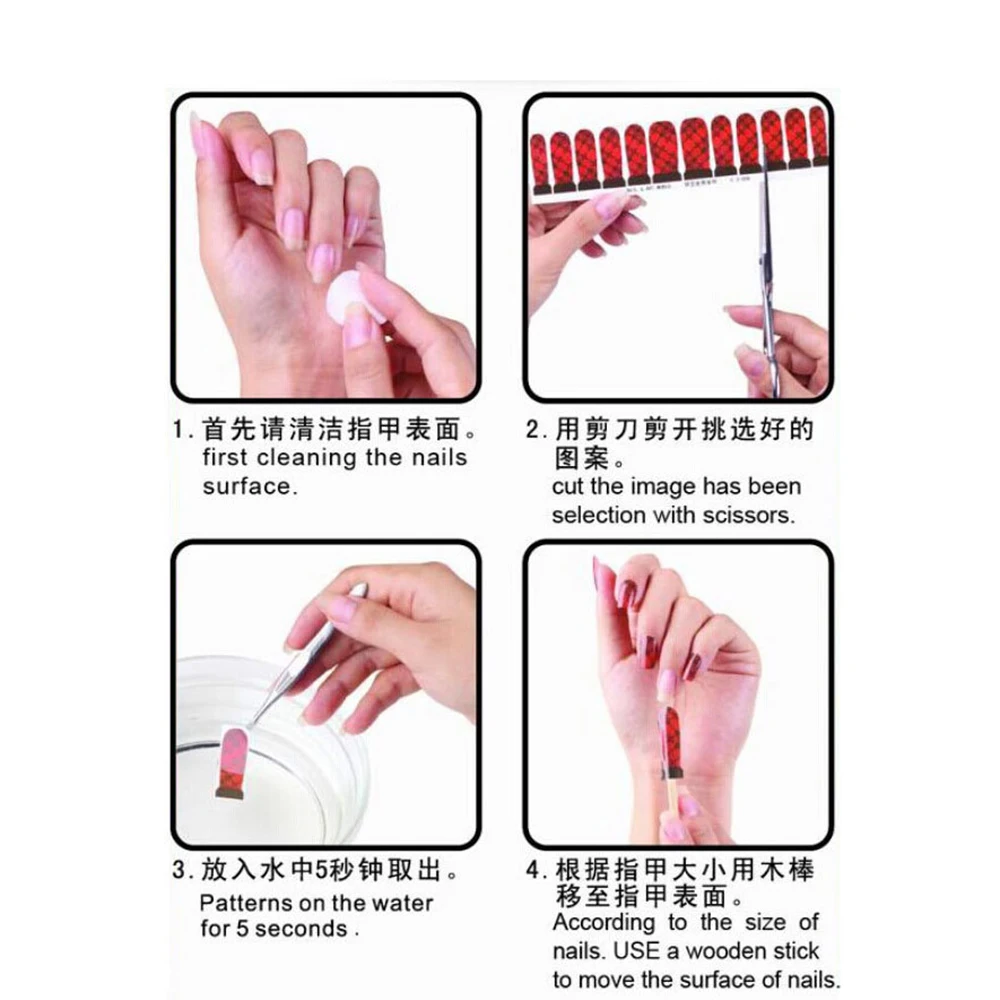 1. 首先请清洁指甲表面。
first cleaning the nails surface.

2. 用剪刀剪开挑选好的图案。
cut the image has been selection with scissors.

3. 放入水中5秒钟取出。
Patterns on the water for 5 seconds .

4. 根据指甲大小用木棒移至指甲表面。
According to the size of nails. USE a wooden stick to move the surface of nails.