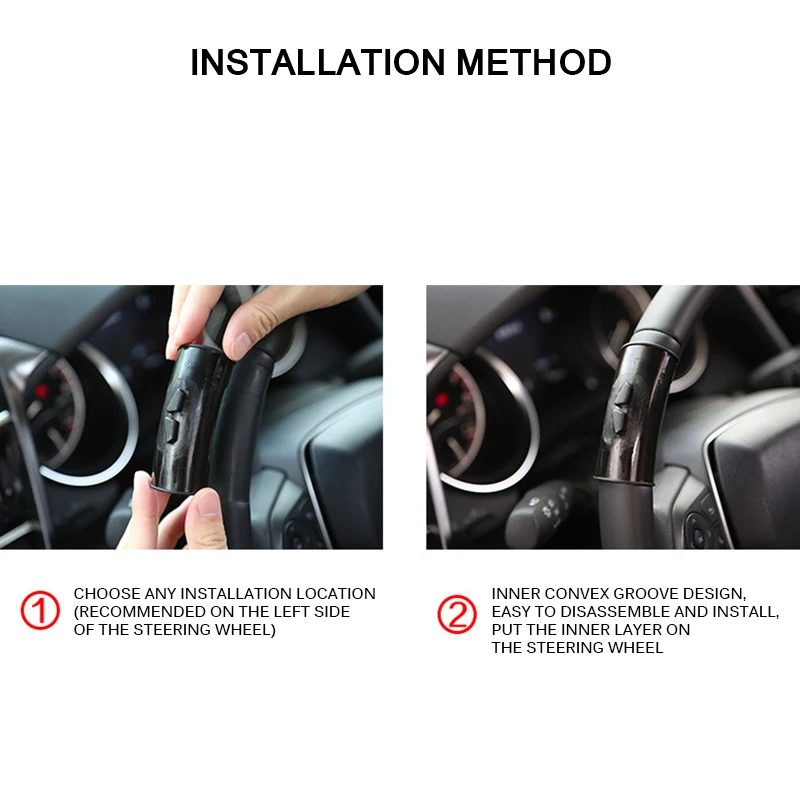 INSTALLATION METHOD

① CHOOSE ANY INSTALLATION LOCATION (RECOMMENDED ON THE LEFT SIDE OF THE STEERING WHEEL)

② INNER CONVEX GROOVE DESIGN, EASY TO DISASSEMBLE AND INSTALL, PUT THE INNER LAYER ON THE STEERING WHEEL