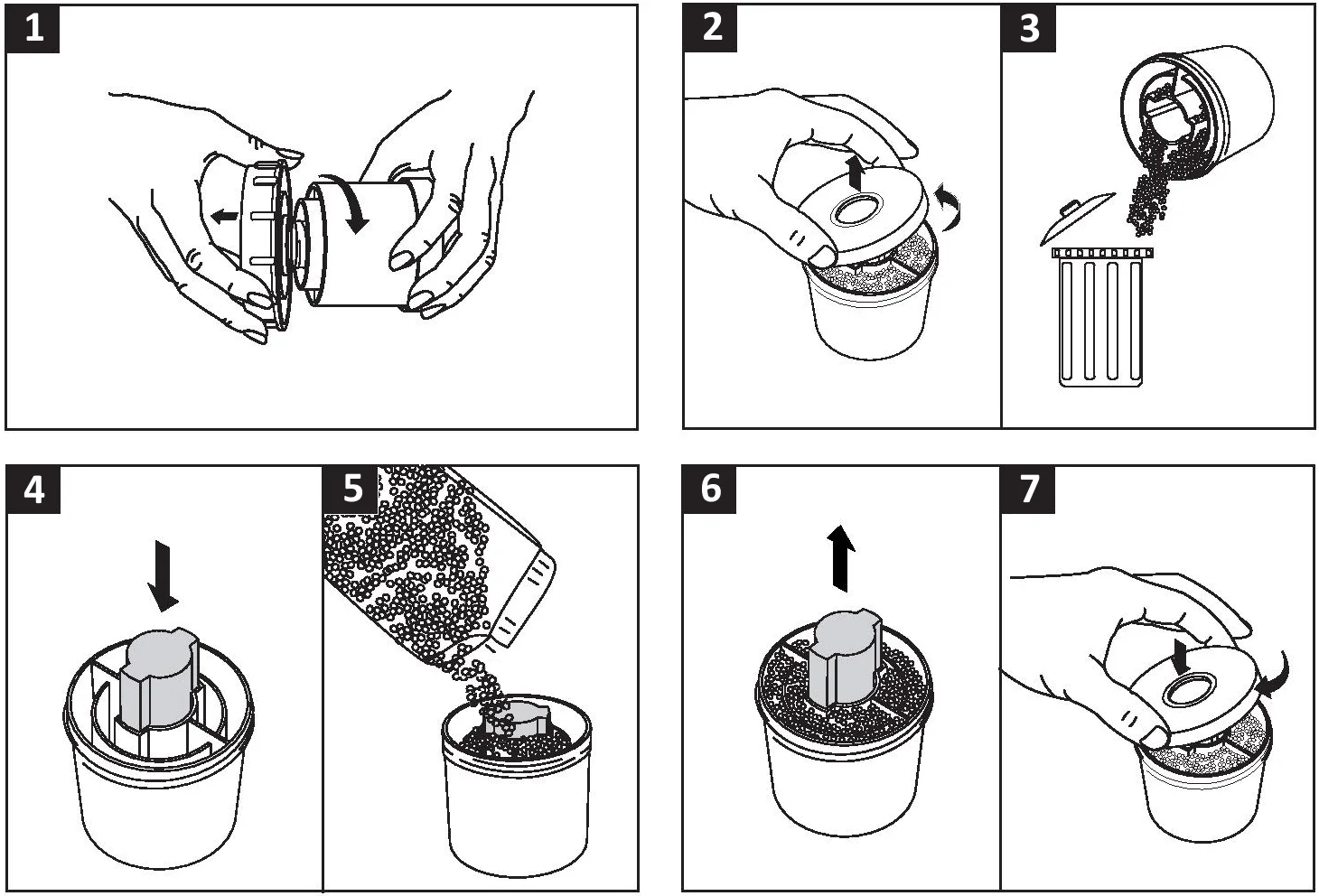 1

2

3

4

5

6

7