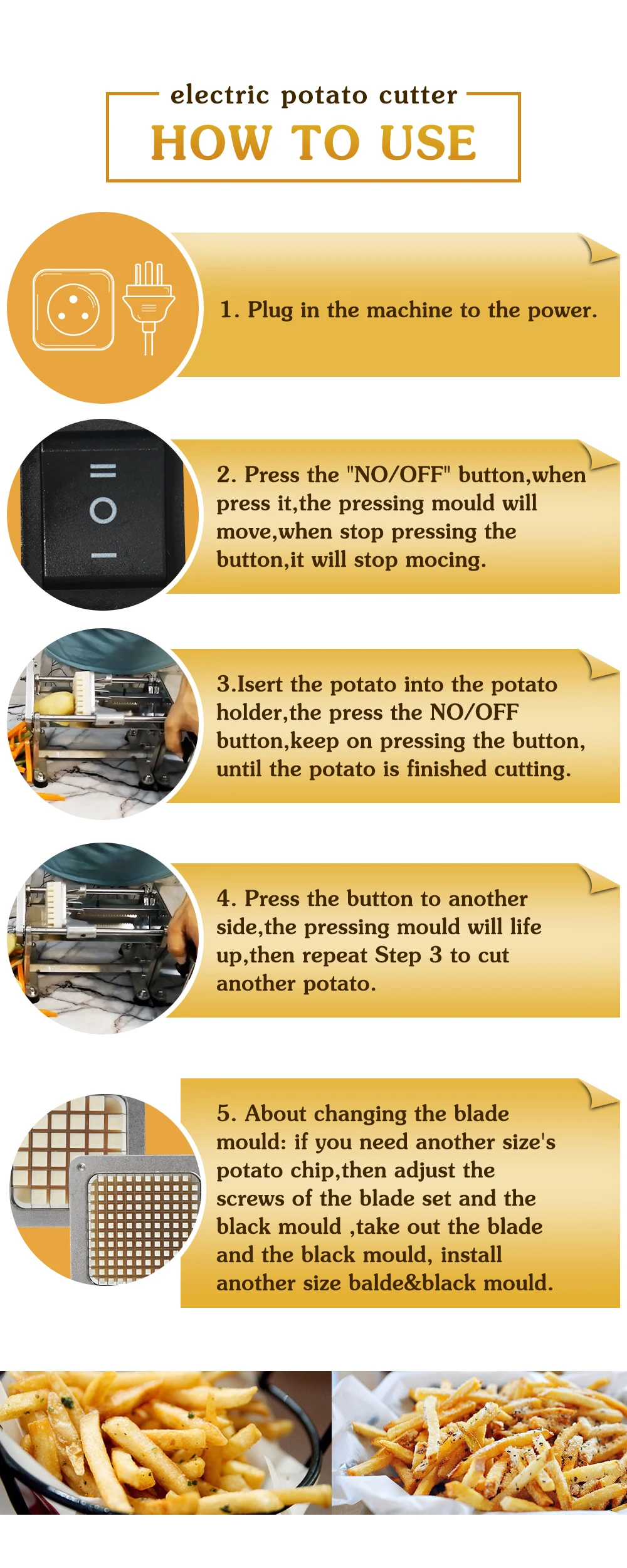 electric potato cutter
HOW TO USE

1. Plug in the machine to the power.

2. Press the "NO/OFF" button,when press it,the pressing mould will move,when stop pressing the button,it will stop mocing.

3.Isert the potato into the potato holder,the press the NO/OFF button,keep on pressing the button, until the potato is finished cutting.

4. Press the button to another side,the pressing mould will life up,then repeat Step 3 to cut another potato.

5. About changing the blade mould: if you need another size's potato chip,then adjust the screws of the blade set and the black mould ,take out the blade and the black mould, install another size balde&black mould.