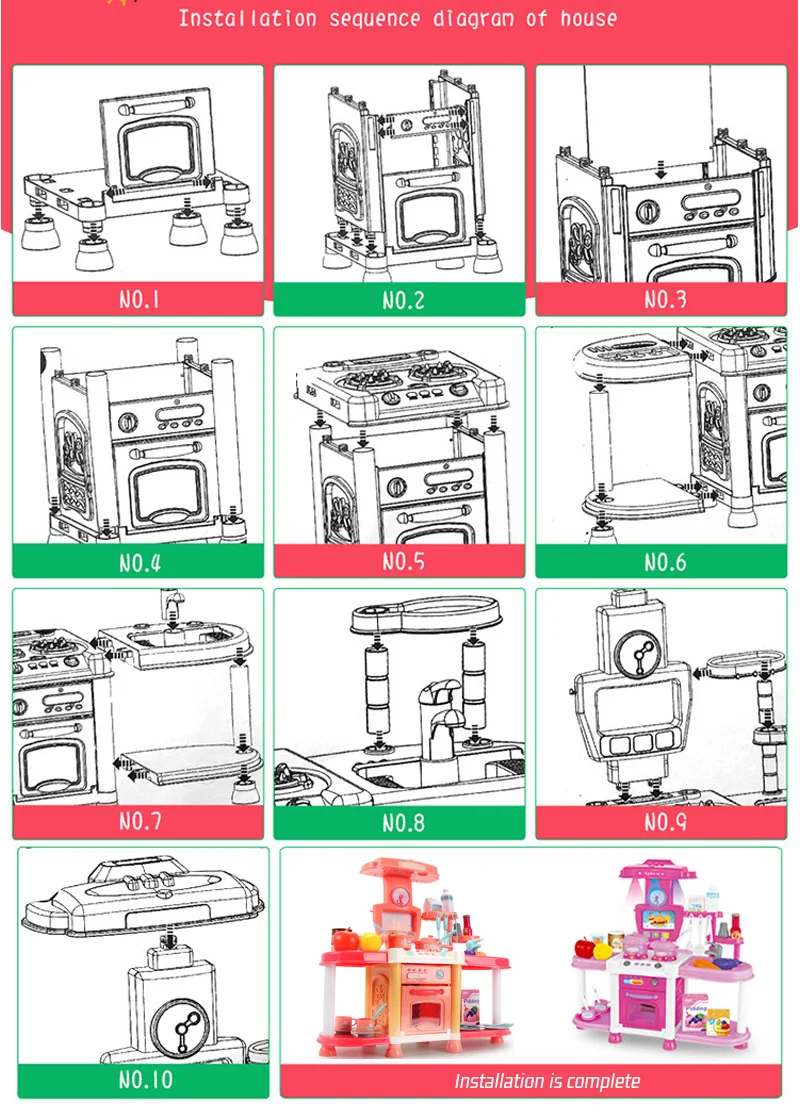 Installation sequence diagram of house

NO.1

NO.2

NO.3

NO.4

NO.5

NO.6

NO.7

NO.8

NO.9

NO.10

Installation is complete