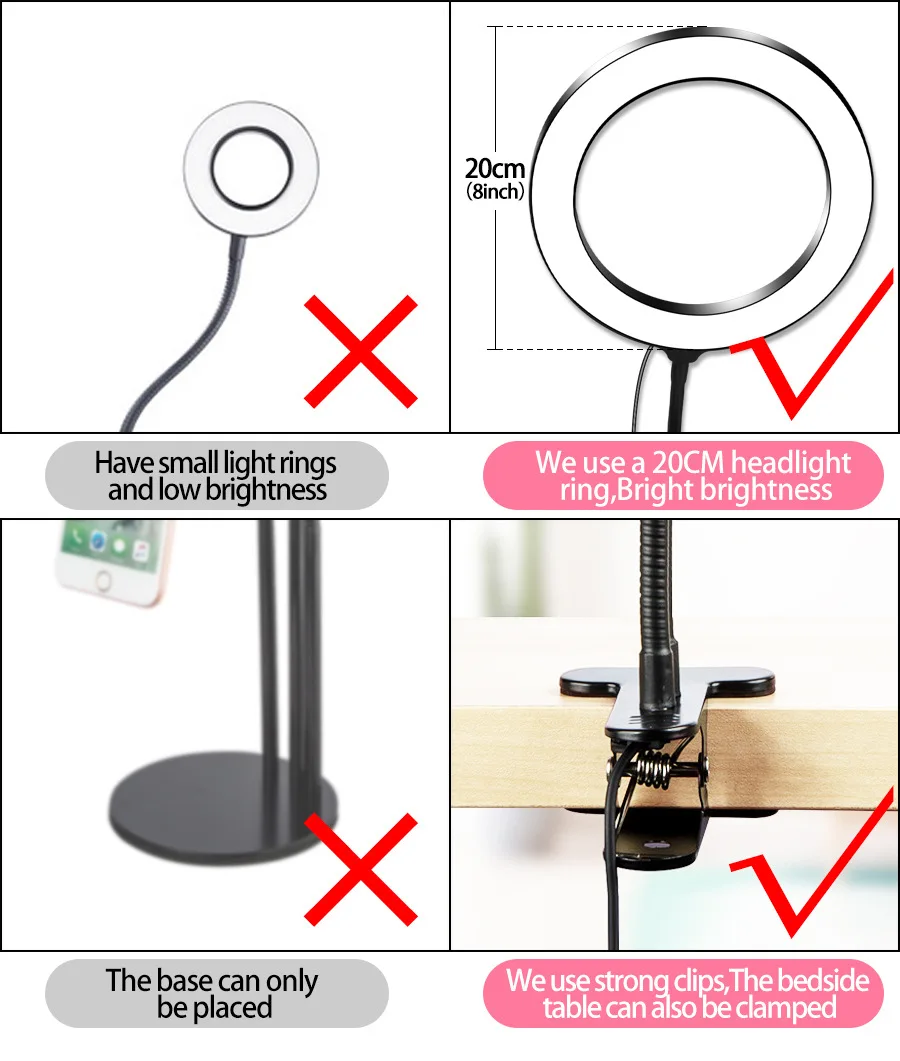 20cm
(8inch)

Have small light rings and low brightness

We use a 20CM headlight ring,Bright brightness

The base can only be placed

We use strong clips,The bedside table can also be clamped