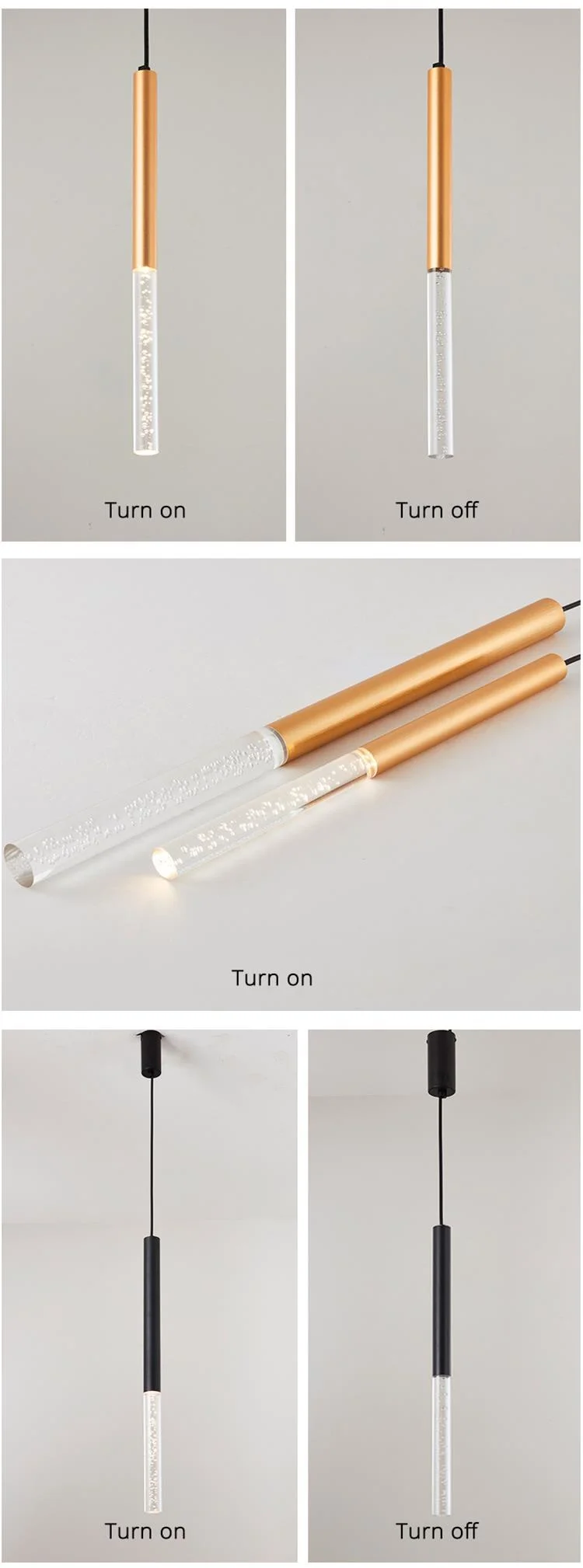 Turn on

Turn off

Turn on

Turn on

Turn off