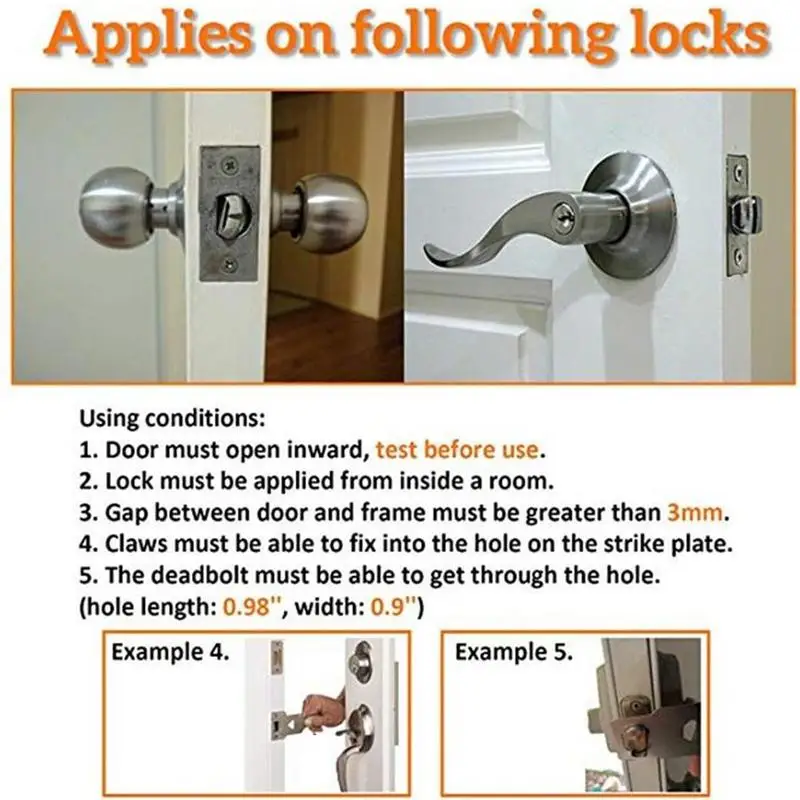 Applies on following locks

Using conditions:
1. Door must open inward, test before use.
2. Lock must be applied from inside a room.
3. Gap between door and frame must be greater than 3mm.
4. Claws must be able to fix into the hole on the strike plate.
5. The deadbolt must be able to get through the hole.
(hole length: 0.98'', width: 0.9'')

Example 4.

Example 5.