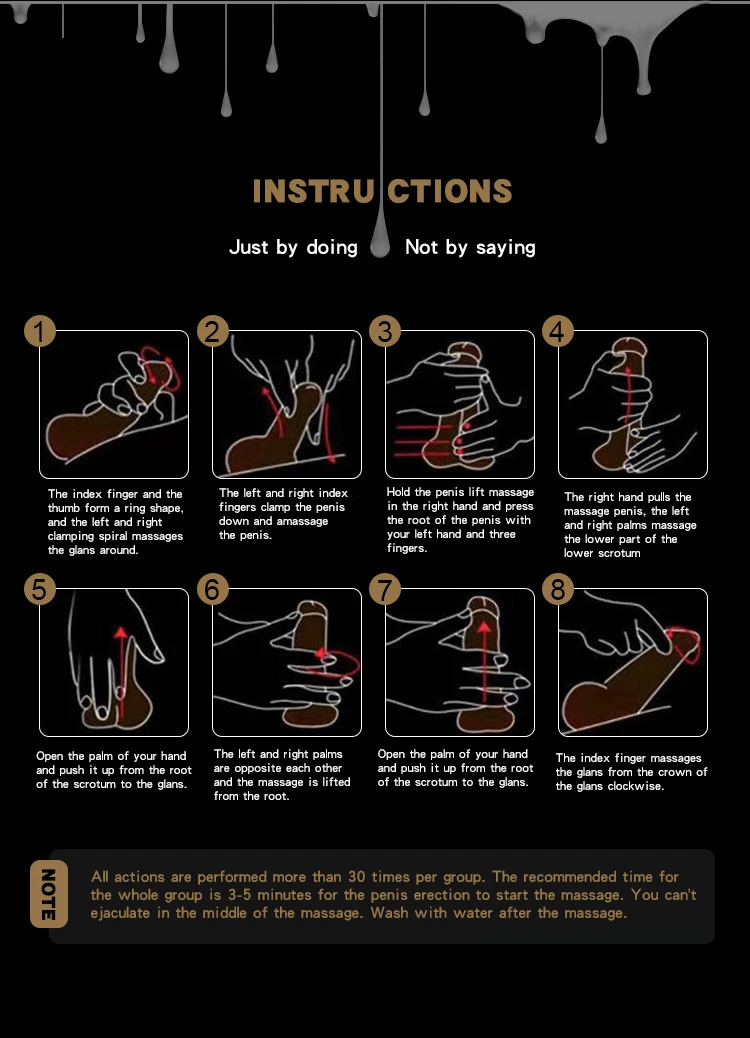 INSTRUCTIONS

Just by doing Not by saying

1

The index finger and the thumb form a ring shape, and the left and right clamping spiral massages the glans around.

2

The left and right index fingers clamp the penis down and amassage the penis.

3

Hold the penis lift massage in the right hand and press the root of the penis with your left hand and three fingers.

4

The right hand pulls the massage penis, the left and right palms massage the lower part of the lower scrotum

5

Open the palm of your hand and push it up from the root of the scrotum to the glans.

6

The left and right palms are opposite each other and the massage is lifted from the root.

7

Open the palm of your hand and push it up from the root of the scrotum to the glans.

8

The index finger massages the glans from the crown of the glans clockwise.

NOTE

All actions are performed more than 30 times per group. The recommended time for the whole group is 3-5 minutes for the penis erection to start the massage. You can't ejaculate in the middle of the massage. Wash with water after the massage.