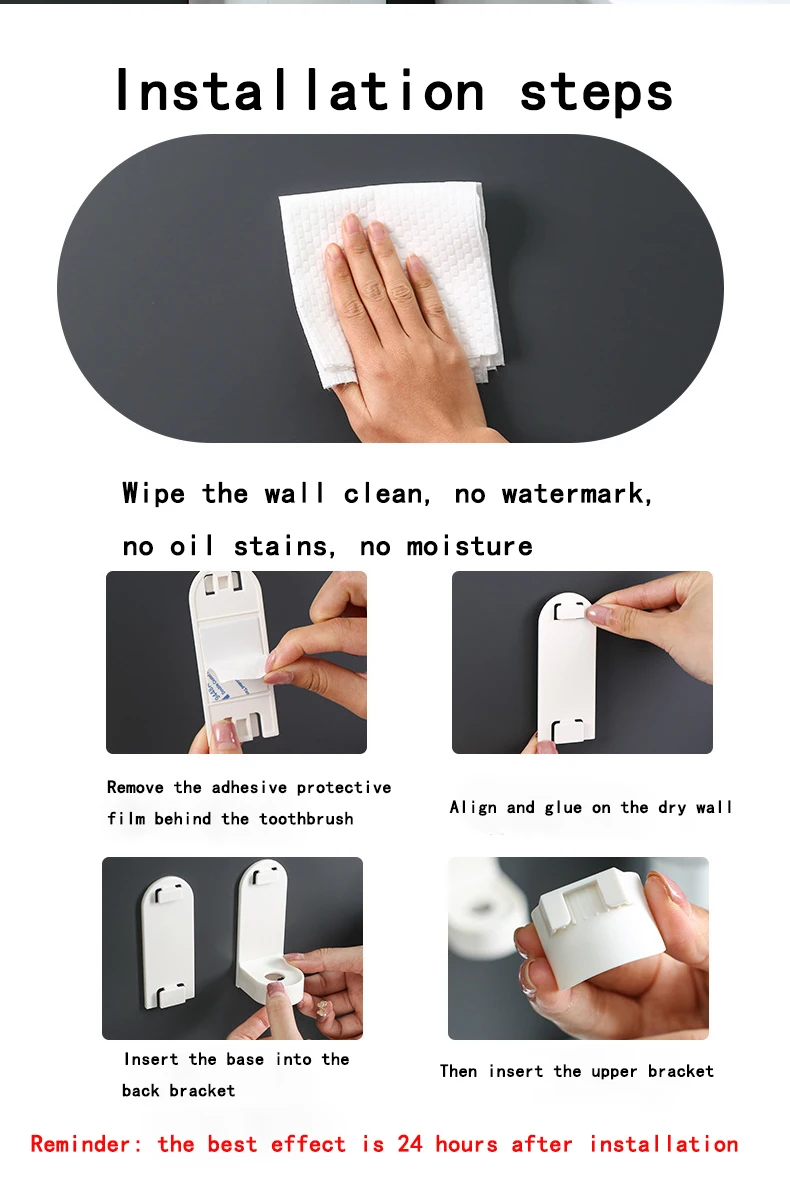 Installation steps

Wipe the wall clean, no watermark, no oil stains, no moisture

Remove the adhesive protective film behind the toothbrush

Align and glue on the dry wall

Insert the base into the back bracket

Then insert the upper bracket

Reminder: the best effect is 24 hours after installation