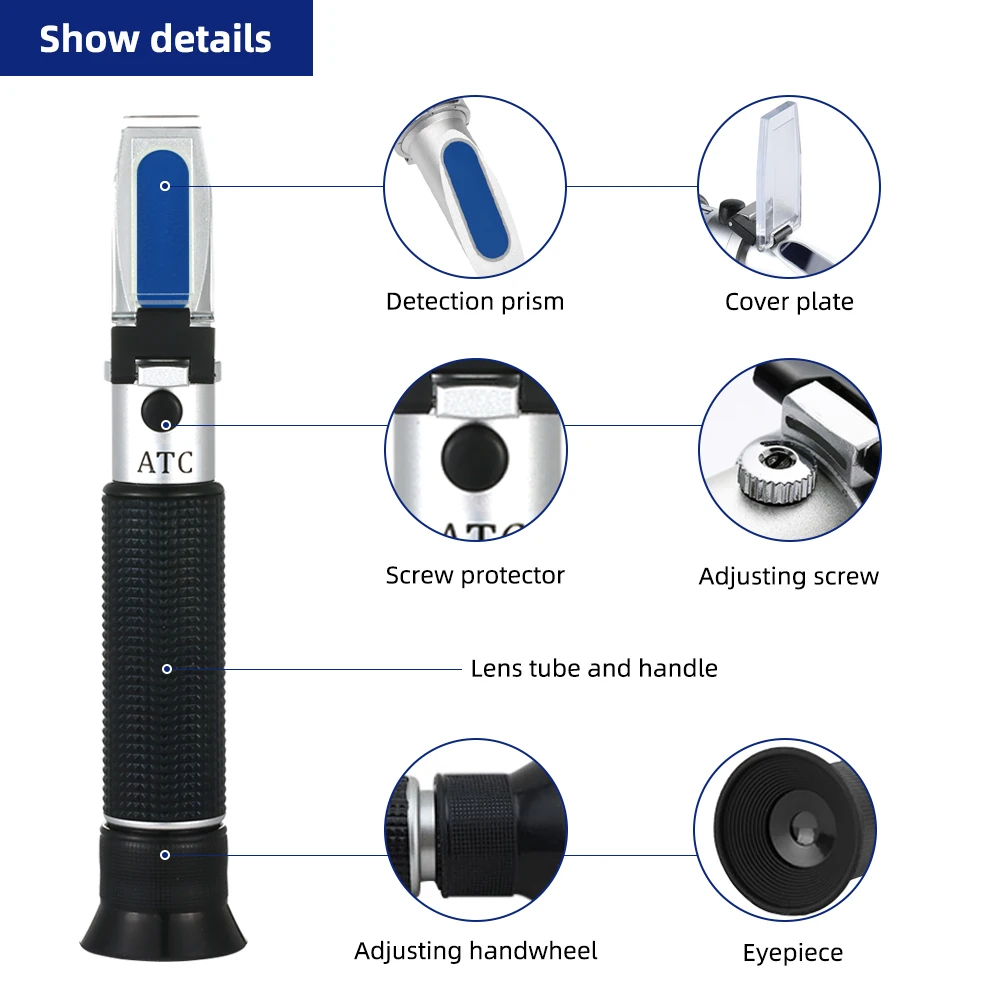 Show details

ATC

Detection prism

Cover plate

ATC

Screw protector

Adjusting screw

Lens tube and handle

Adjusting handwheel

Eyepiece