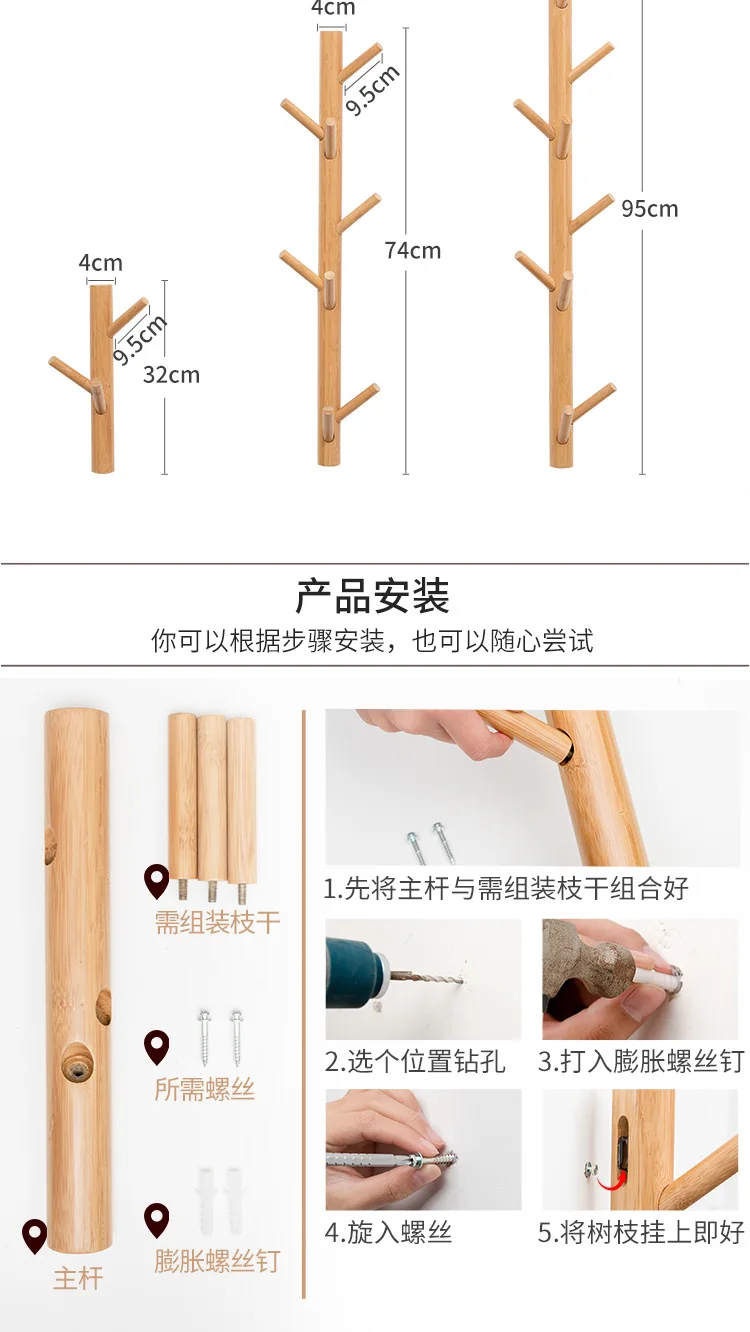 4cm
9.5cm
74cm
95cm
4cm
9.5cm
32cm

产品安装
你可以根据步骤安装，也可以随心尝试

需组装枝干
所需螺丝
膨胀螺丝钉
主杆

1.先将主杆与需组装枝干组合好
2.选个位置钻孔
3.打入膨胀螺丝钉
4.旋入螺丝
5.将树枝挂上即好